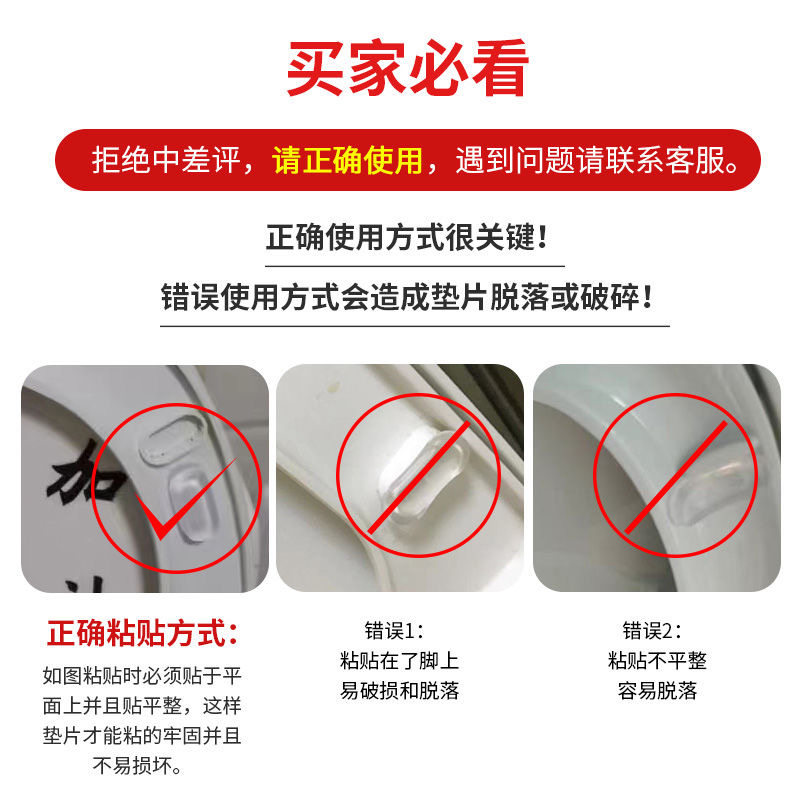 买家必看

拒绝中差评，请正确使用，遇到问题请联系客服。

正确使用方式很关键！

错误使用方式会造成垫片脱落或破碎！

加

正确粘贴方式：

如图粘贴时必须贴于平面上并且贴平整，这样垫片才能粘的牢固并且不易损坏。

错误1：
粘贴在了脚上
易破损和脱落

错误2：
粘贴不平整
容易脱落