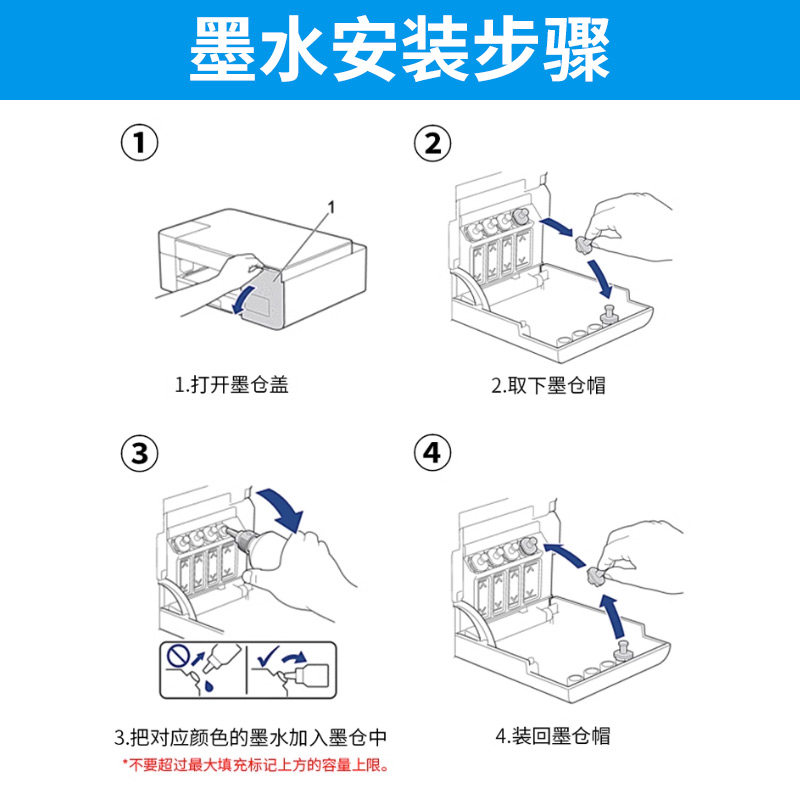 墨水安装步骤

①

1

1.打开墨仓盖

②

2.取下墨仓帽

③

3.把对应颜色的墨水加入墨仓中

*不要超过最大填充标记上方的容量上限。

④

4.装回墨仓帽