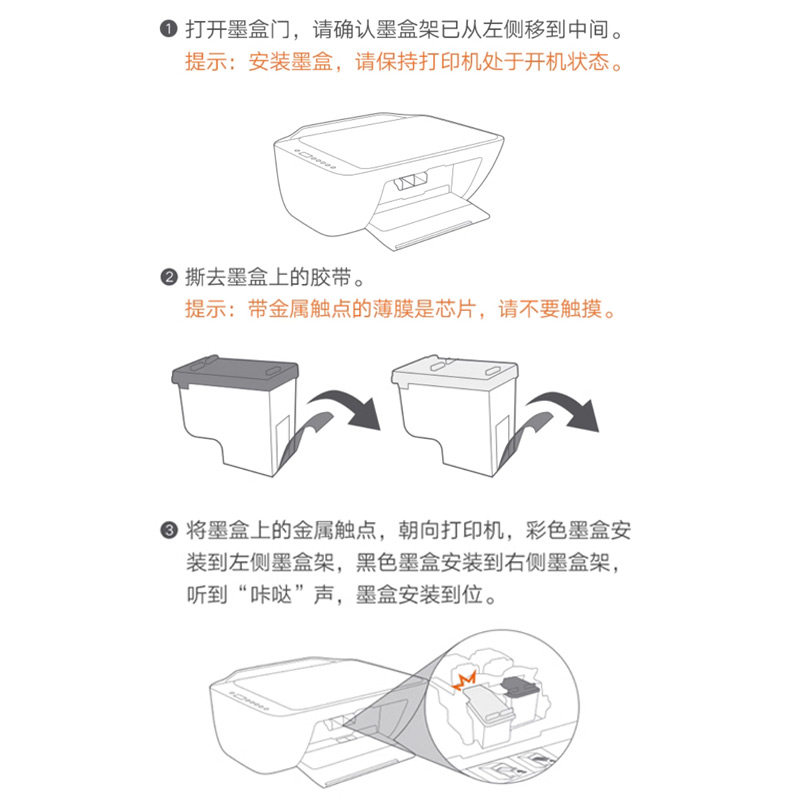 ❶ 打开墨盒门，请确认墨盒架已从左侧移到中间。
提示：安装墨盒，请保持打印机处于开机状态。

❷ 撕去墨盒上的胶带。
提示：带金属触点的薄膜是芯片，请不要触摸。

❸ 将墨盒上的金属触点，朝向打印机，彩色墨盒安装到左侧墨盒架，黑色墨盒安装到右侧墨盒架，听到“咔哒”声，墨盒安装到位。