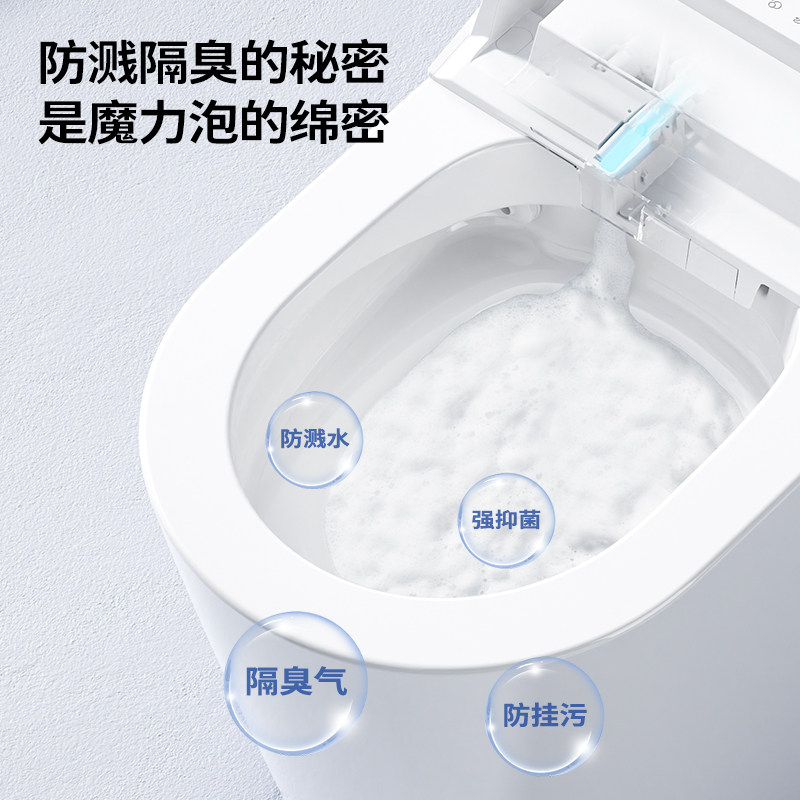 防溅隔臭的秘密
是魔力泡的绵密

防溅水

强抑菌

隔臭气

防挂污