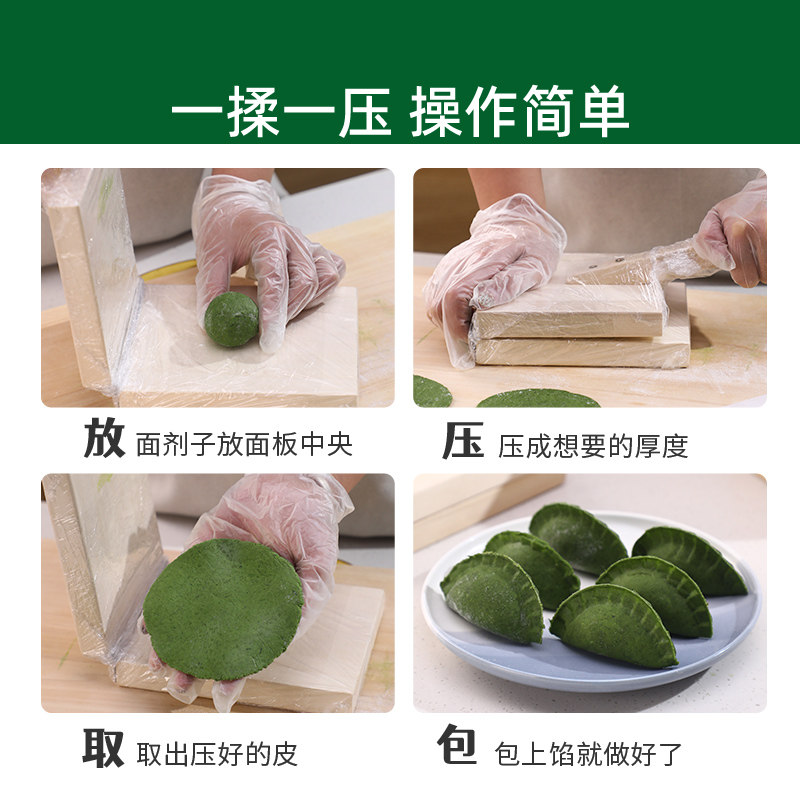 一揉一压 操作简单

放 面剂子放面板中央

压 压成想要的厚度

取 取出压好的皮

包 包上馅就做好了