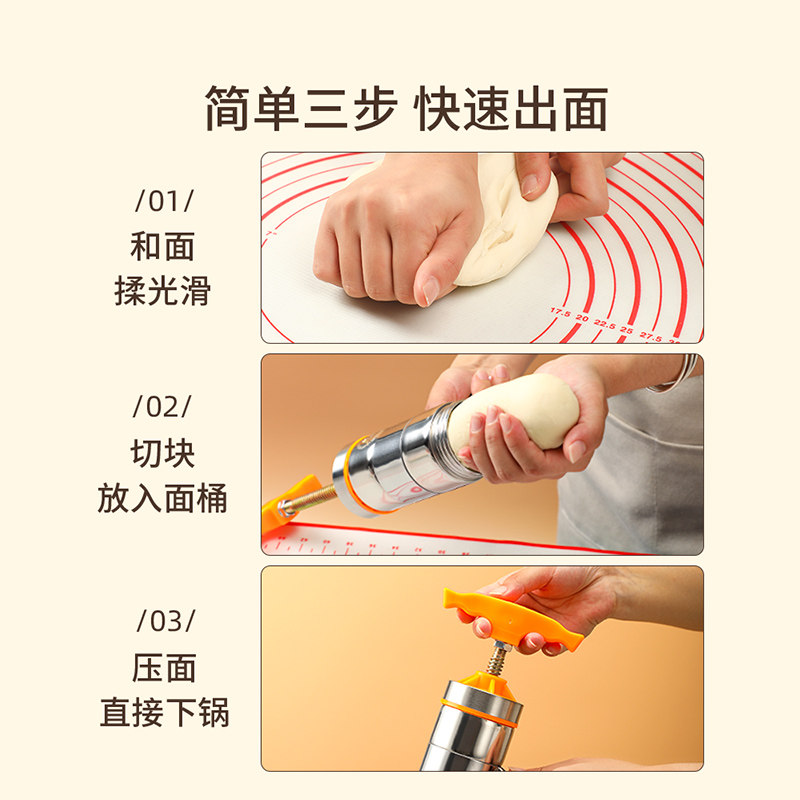 简单三步 快速出面

/01/
和面
揉光滑

17.5 20 22.5 25 27.5

/02/
切块
放入面桶

/03/
压面
直接下锅