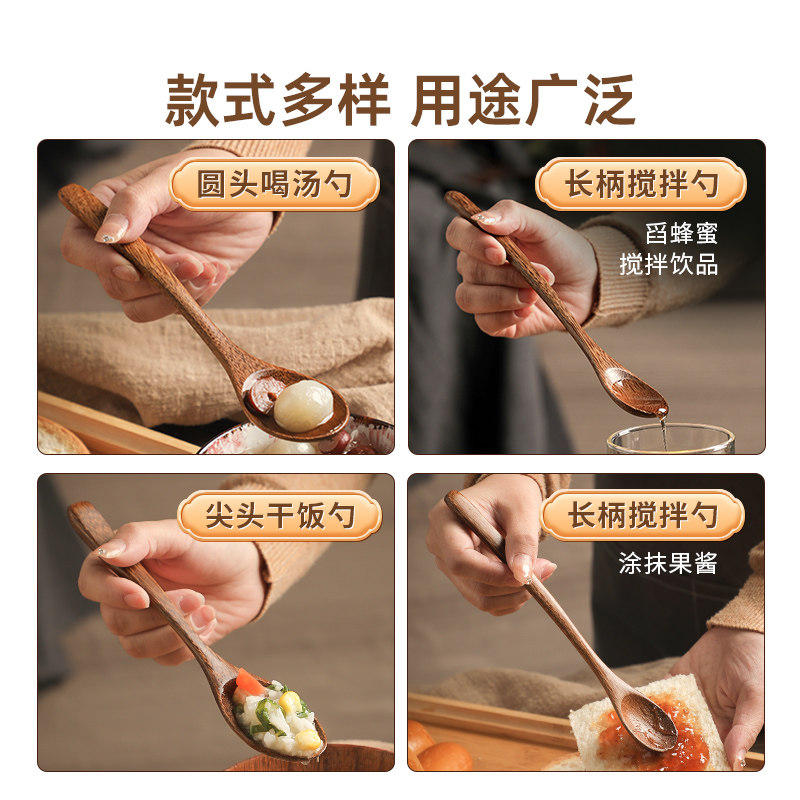 款式多样 用途广泛

圆头喝汤勺

长柄搅拌勺

舀蜂蜜
搅拌饮品

尖头干饭勺

长柄搅拌勺

涂抹果酱