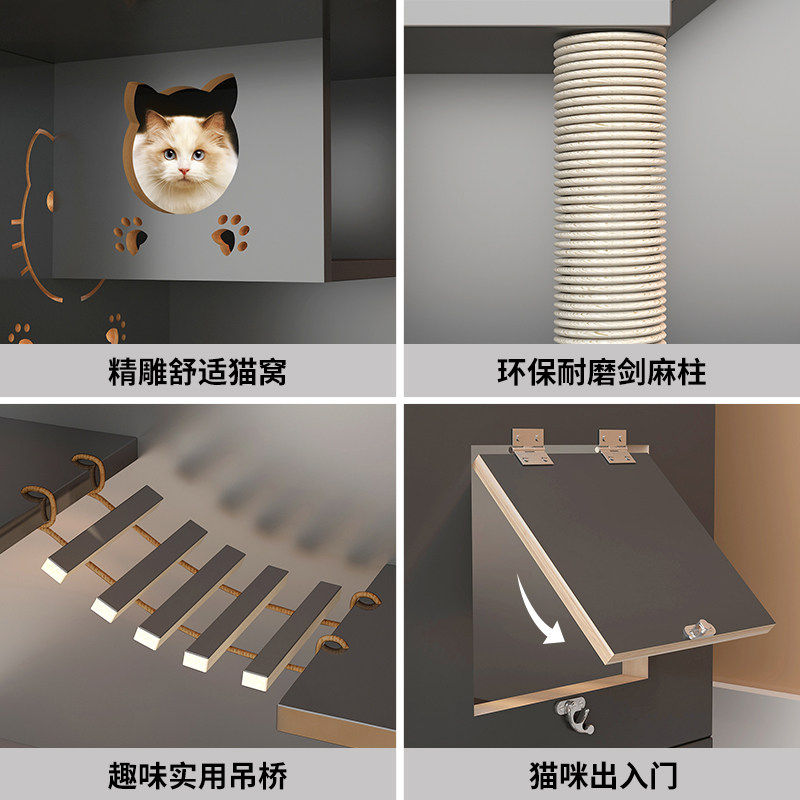 精雕舒适猫窝

环保耐磨剑麻柱

趣味实用吊桥

猫咪出入门