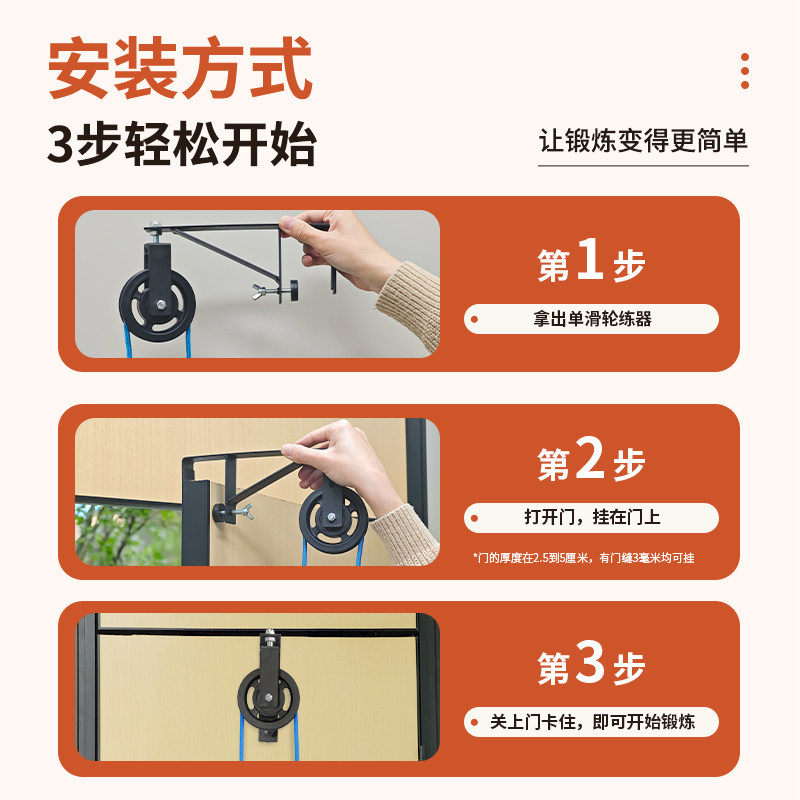 安装方式
3步轻松开始

让锻炼变得更简单

第1步
拿出单滑轮练器

第2步
打开门，挂在门上
*门的厚度在2.5到5厘米，有门缝3毫米均可挂

第3步
关上门卡住，即可开始锻炼