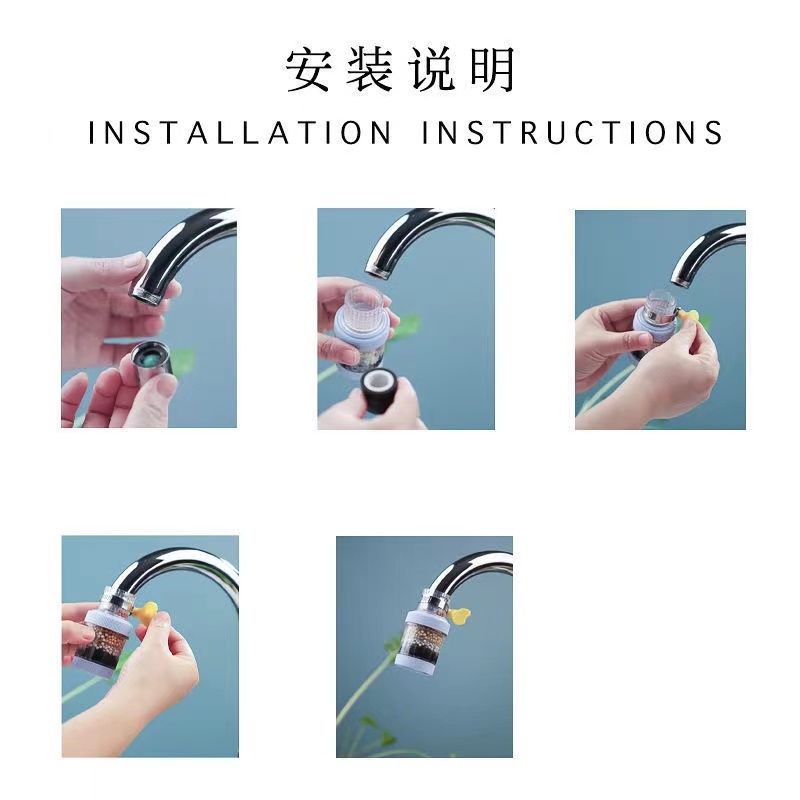 安装说明
INSTALLATION INSTRUCTIONS