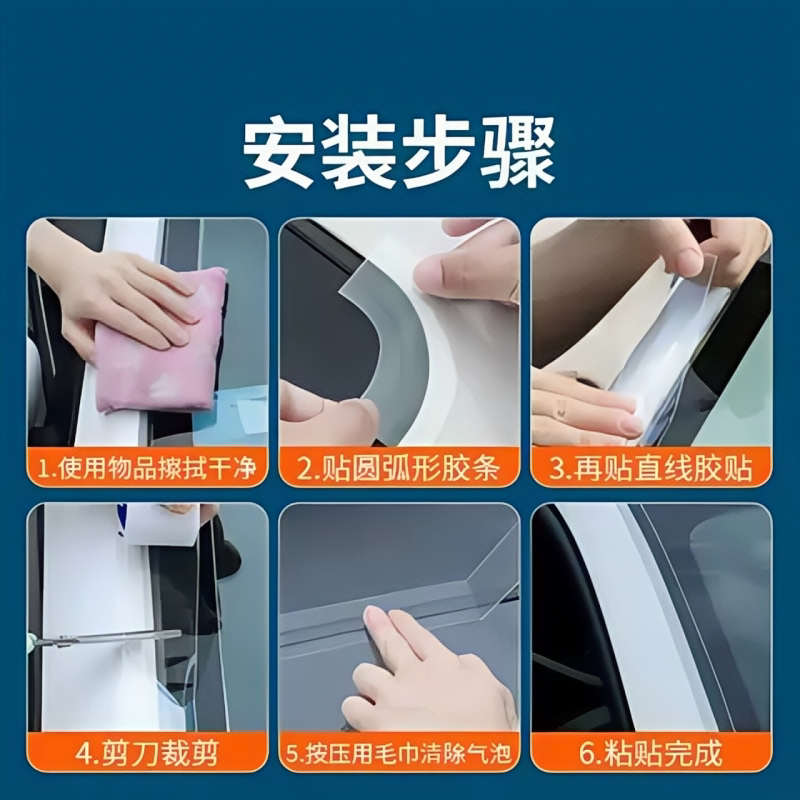 安装步骤

1.使用物品擦拭干净

2.贴圆弧形胶条

3.再贴直线胶贴

4.剪刀裁剪

5.按压用毛巾清除气泡

6.粘贴完成