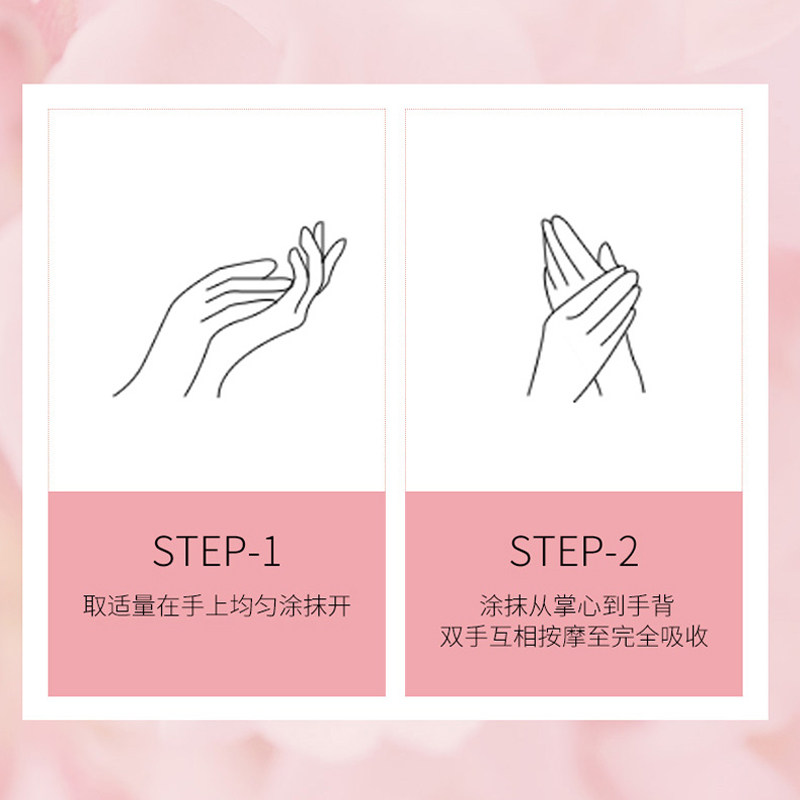 STEP-1

取适量在手上均匀涂抹开

STEP-2

涂抹从掌心到手背
双手互相按摩至完全吸收