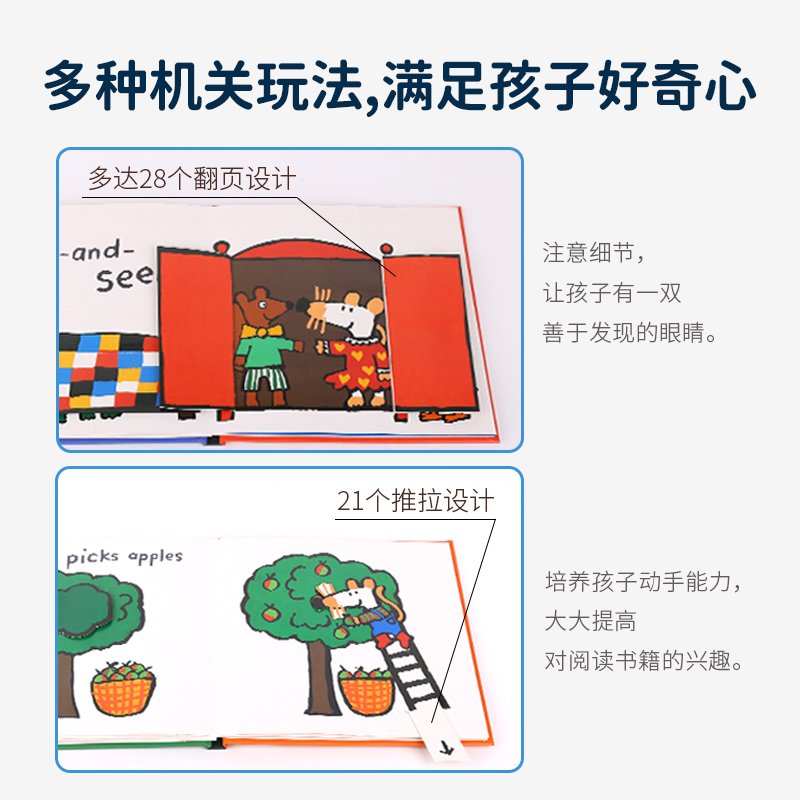 多种机关玩法,满足孩子好奇心

多达28个翻页设计

-and-
see

注意细节,
让孩子有一双
善于发现的眼睛。

21个推拉设计

picks apples

培养孩子动手能力,
大大提高
对阅读书籍的兴趣。