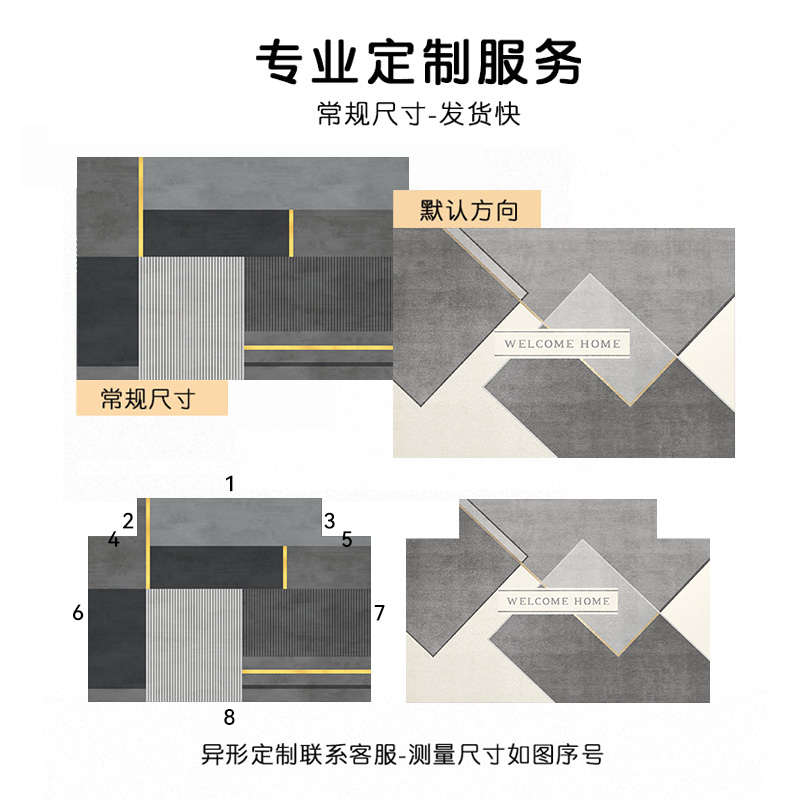 专业定制服务

常规尺寸-发货快

默认方向

WELCOME HOME

常规尺寸

1

2

3

4

5

6

7

8

WELCOME HOME

异形定制联系客服-测量尺寸如图序号