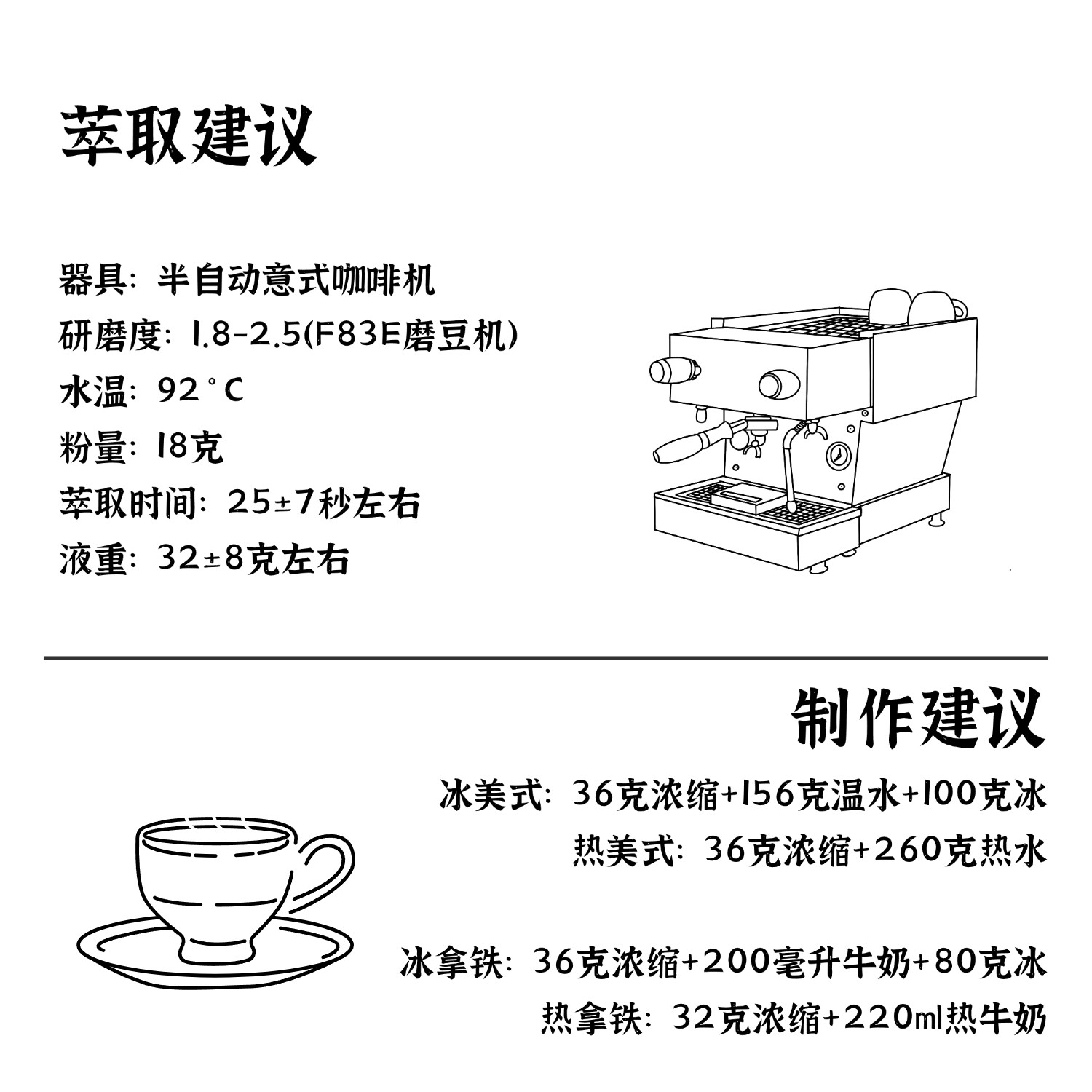 萃取建议

器具：半自动意式咖啡机
研磨度：1.8-2.5(F83E磨豆机)
水温：92°C
粉量：18克
萃取时间：25±7秒左右
液重：32±8克左右

制作建议

冰美式：36克浓缩+156克温水+100克冰
热美式：36克浓缩+260克热水

冰拿铁：36克浓缩+200毫升牛奶+80克冰
热拿铁：32克浓缩+220ml热牛奶