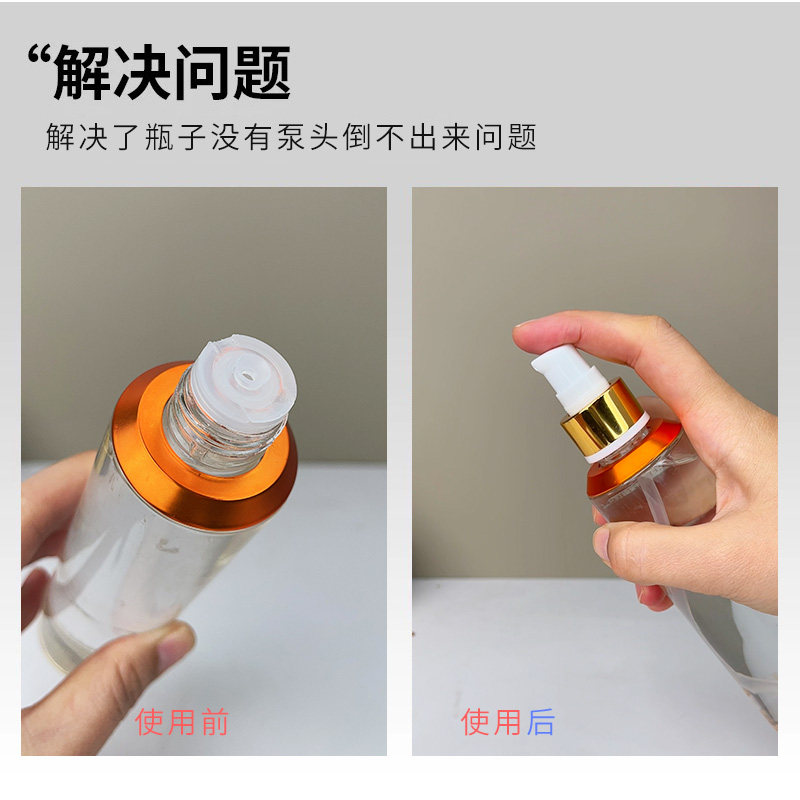 “解决问题

解决了瓶子没有泵头倒不出来问题

使用前

使用后