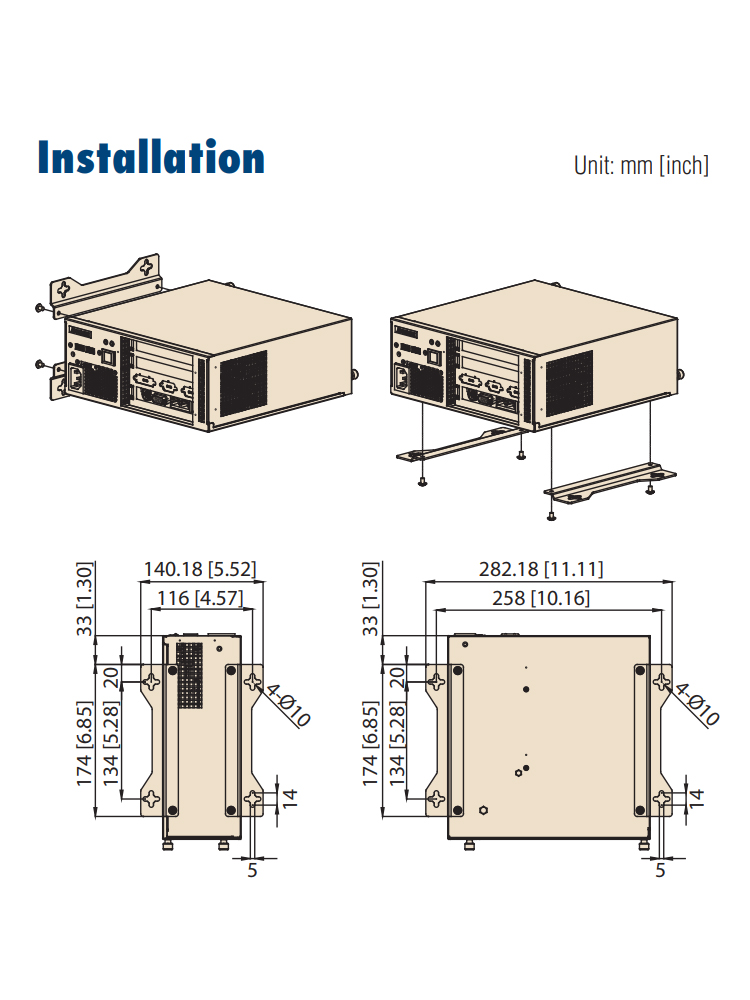 Installation

Unit: mm [inch]

140.18 [5.52]
116 [4.57]
33 [1.30]
20
174 [6.85]
134 [5.28]
4-Ø10
14
5

282.18 [11.11]
258 [10.16]
33 [1.30]
20
174 [6.85]
134 [5.28]
4-Ø10
14
5