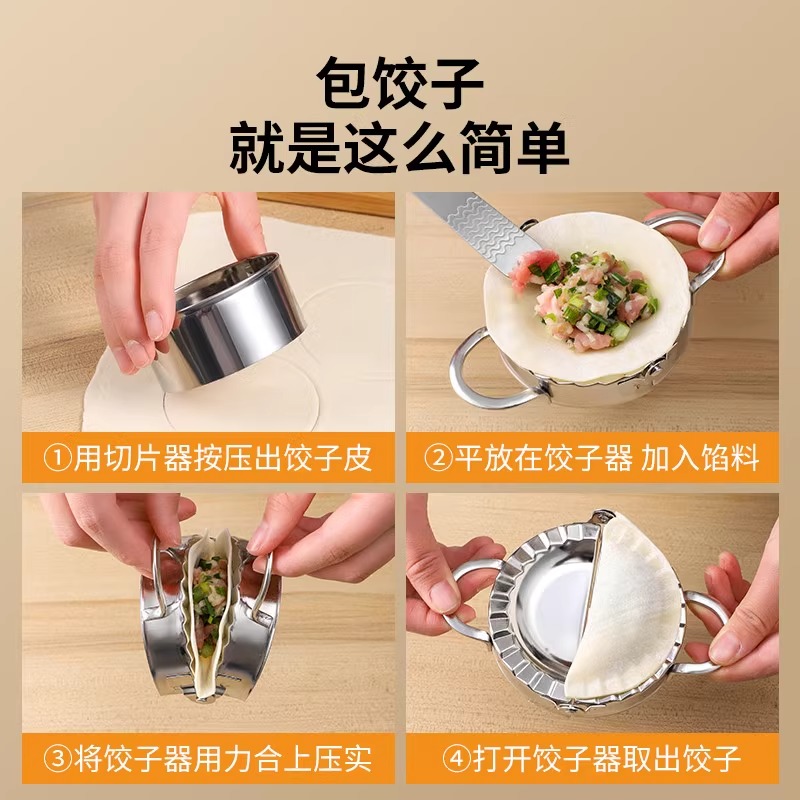 包饺子
就是这么简单

①用切片器按压出饺子皮

②平放在饺子器 加入馅料

③将饺子器用力合上压实

④打开饺子器取出饺子