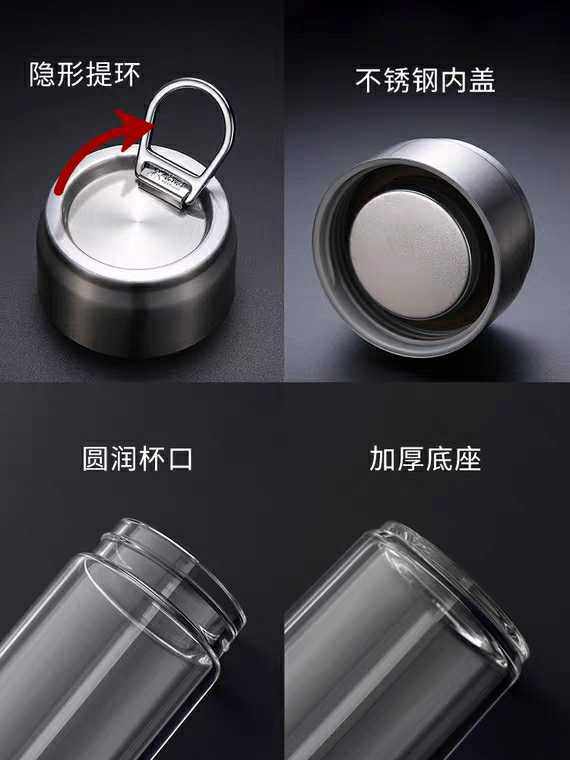 隐形提环

不锈钢内盖

圆润杯口

加厚底座