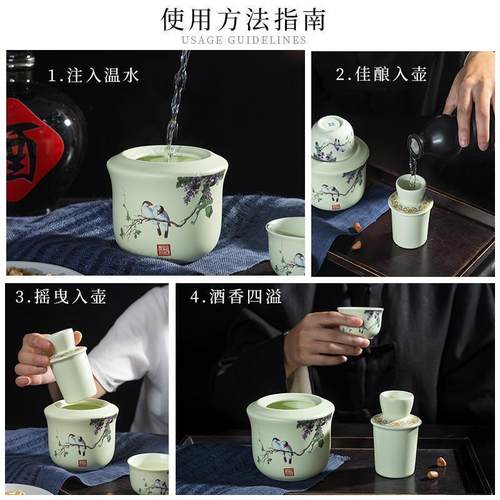 使用方法指南
USAGE GUIDELINES

1.注入温水

2.佳酿入壶

3.摇曳入壶

4.酒香四溢