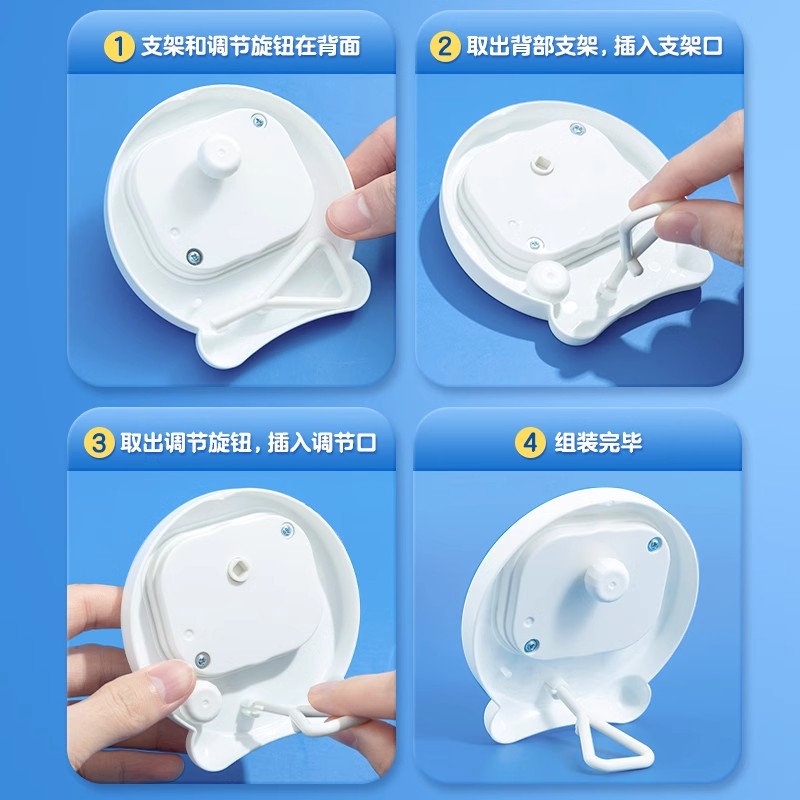 1 支架和调节旋钮在背面

2 取出背部支架，插入支架口

3 取出调节旋钮，插入调节口

4 组装完毕