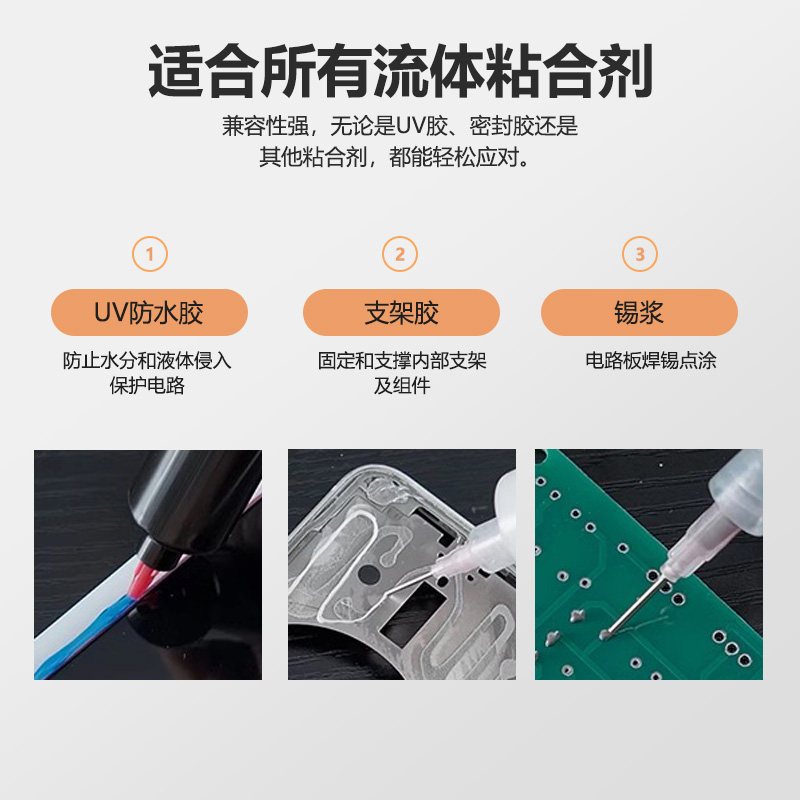 适合所有流体粘合剂

兼容性强，无论是UV胶、密封胶还是其他粘合剂，都能轻松应对。

1

UV防水胶

防止水分和液体侵入保护电路

2

支架胶

固定和支撑内部支架及组件

3

锡浆

电路板焊锡点涂