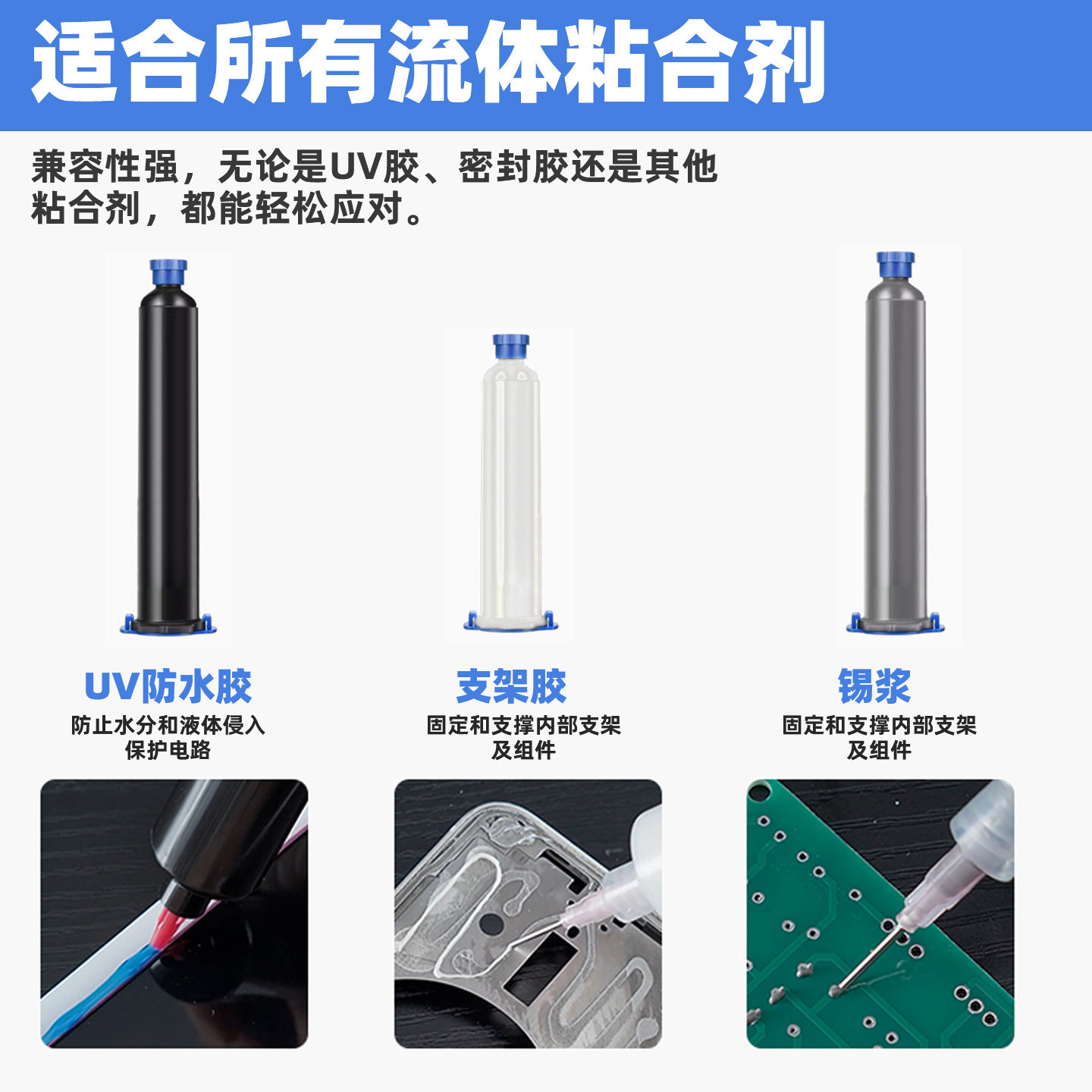 适合所有流体粘合剂

兼容性强，无论是UV胶、密封胶还是其他粘合剂，都能轻松应对。

UV防水胶
防止水分和液体侵入保护电路

支架胶
固定和支撑内部支架及组件

锡浆
固定和支撑内部支架及组件