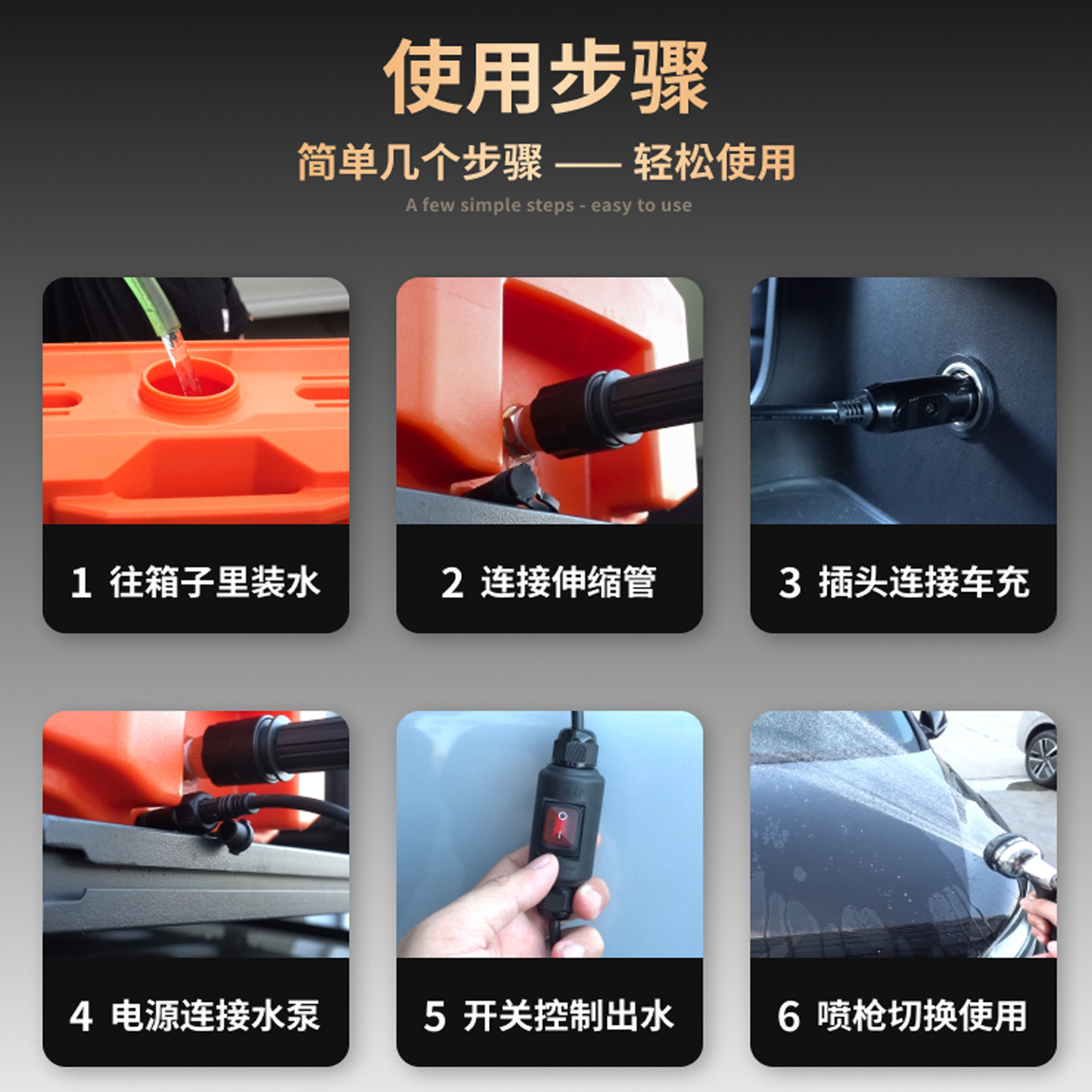 使用步骤

简单几个步骤 —— 轻松使用

A few simple steps - easy to use

1 往箱子里装水

2 连接伸缩管

3 插头连接车充

4 电源连接水泵

5 开关控制出水

6 喷枪切换使用