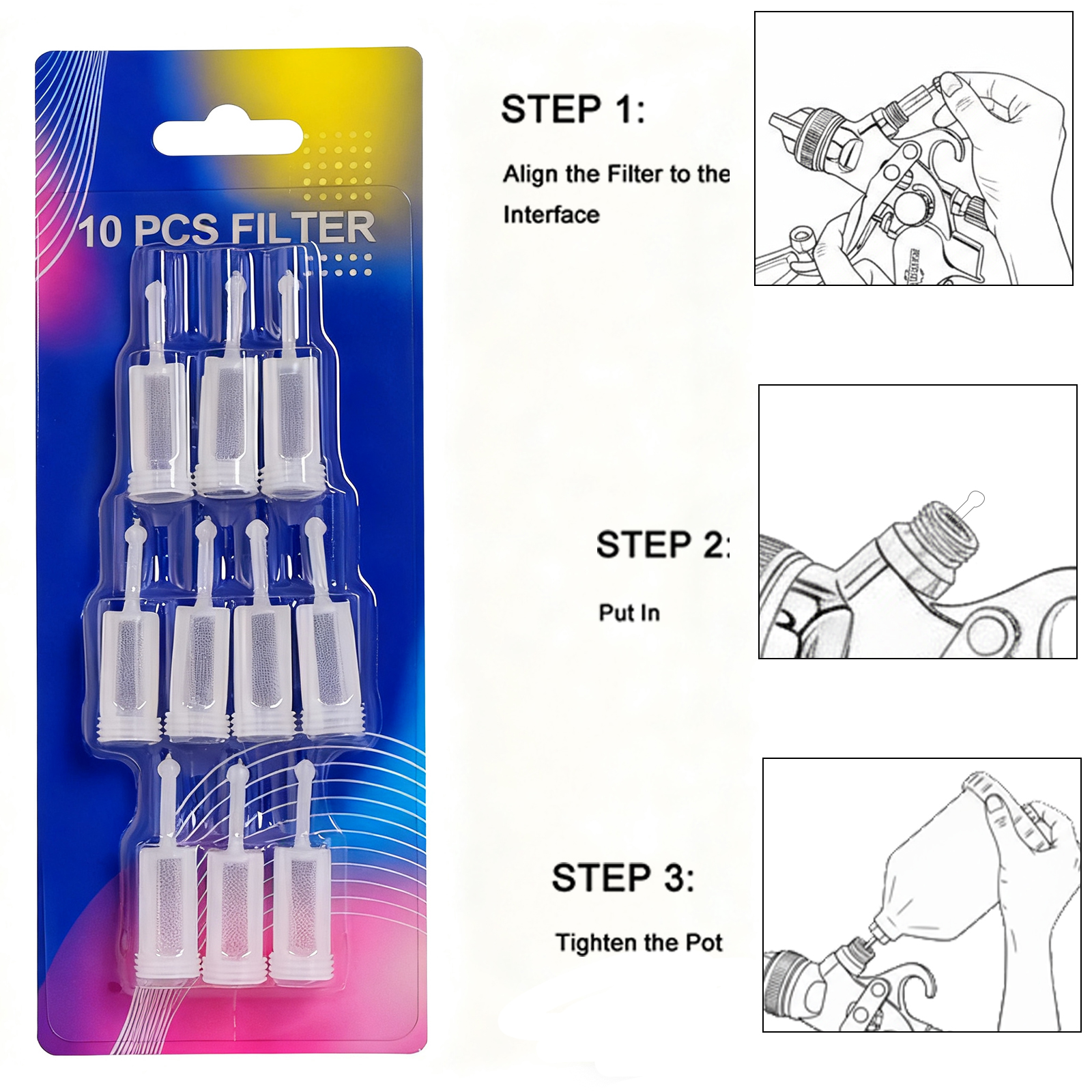 10 PCS FILTER

STEP 1:

Align the Filter to the Interface

STEP 2:

Put In

STEP 3:

Tighten the Pot