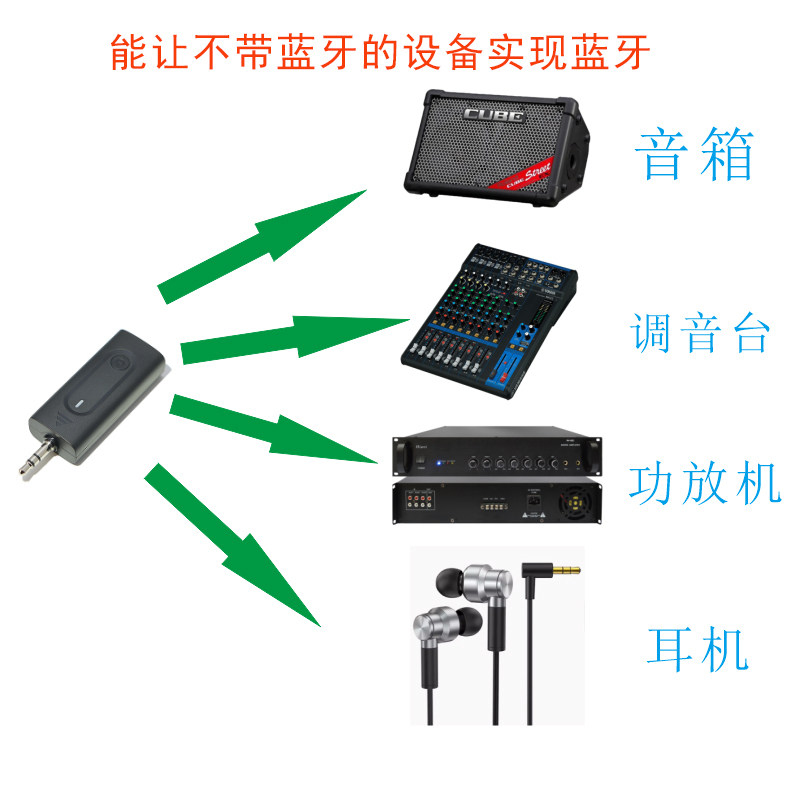 能让不带蓝牙的设备实现蓝牙

CUBE

CUBE Street

音箱

调音台

功放机

耳机