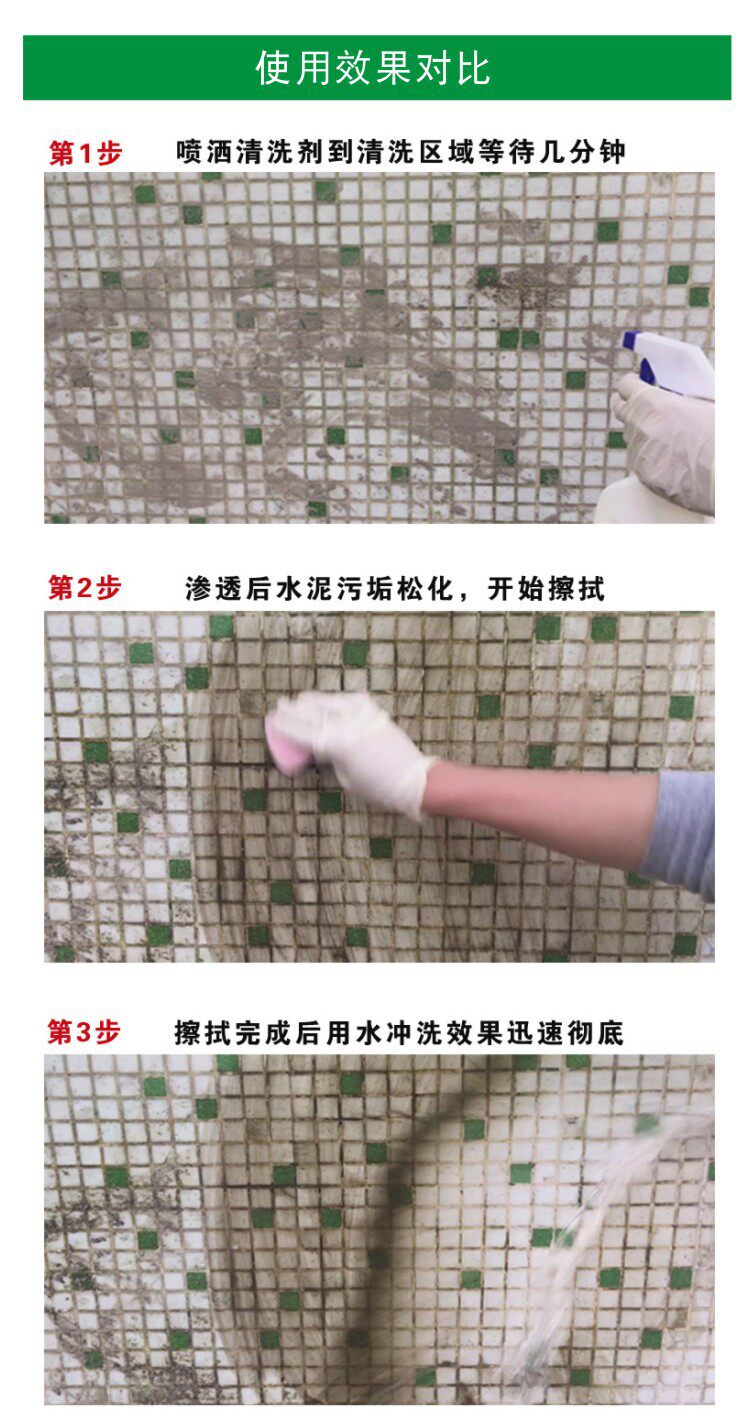 使用效果对比

第1步　喷洒清洗剂到清洗区域等待几分钟

第2步　渗透后水泥污垢松化，开始擦拭

第3步　擦拭完成后用水冲洗效果迅速彻底