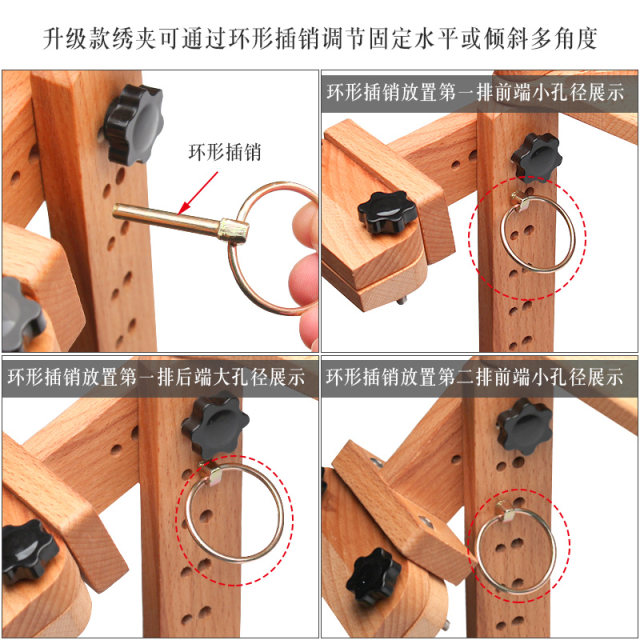 升级款绣夹可通过环形插销调节固定水平或倾斜多角度

环形插销

环形插销放置第一排前端小孔径展示

环形插销放置第一排后端大孔径展示

环形插销放置第二排前端小孔径展示