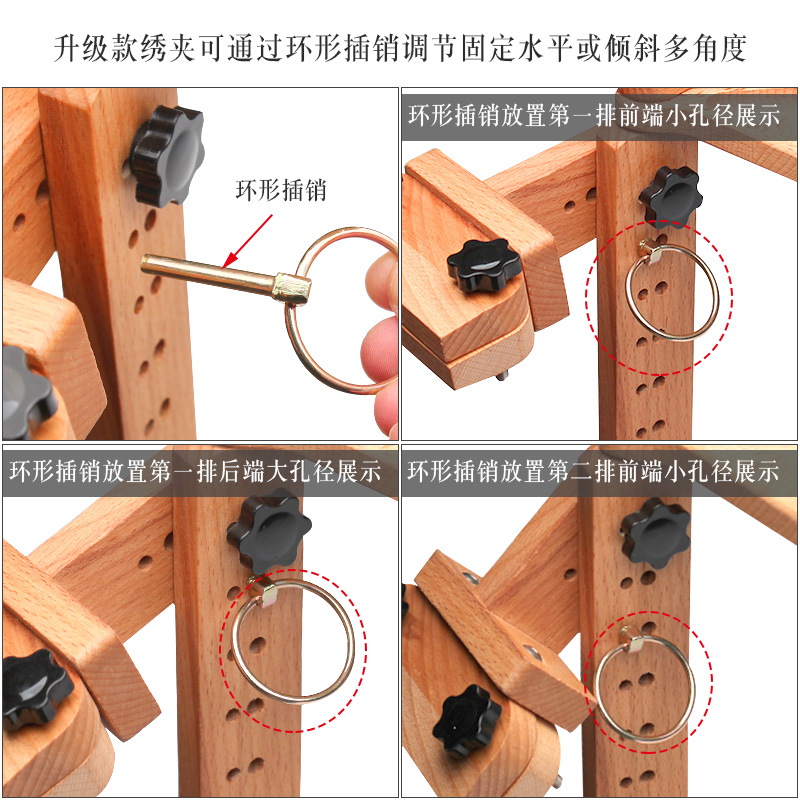 升级款绣夹可通过环形插销调节固定水平或倾斜多角度

环形插销

环形插销放置第一排前端小孔径展示

环形插销放置第一排后端大孔径展示

环形插销放置第二排前端小孔径展示