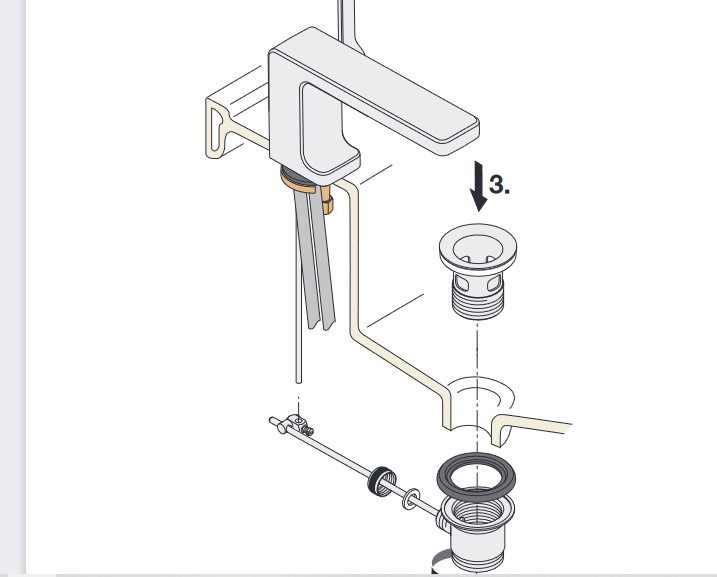 3.