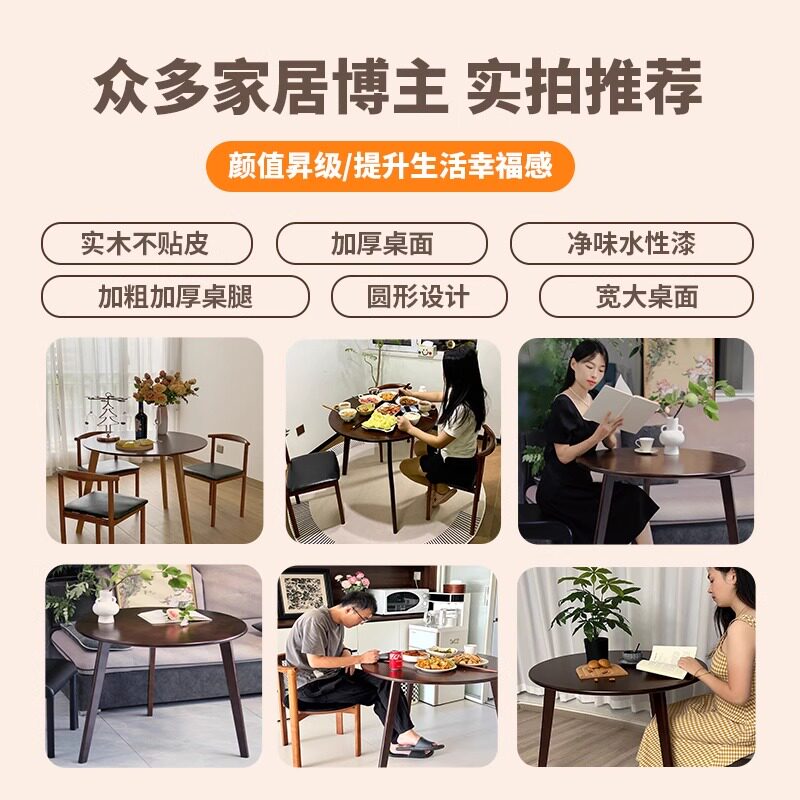 众多家居博主 实拍推荐

颜值昇级/提升生活幸福感

实木不贴皮

加厚桌面

净味水性漆

加粗加厚桌腿

圆形设计

宽大桌面