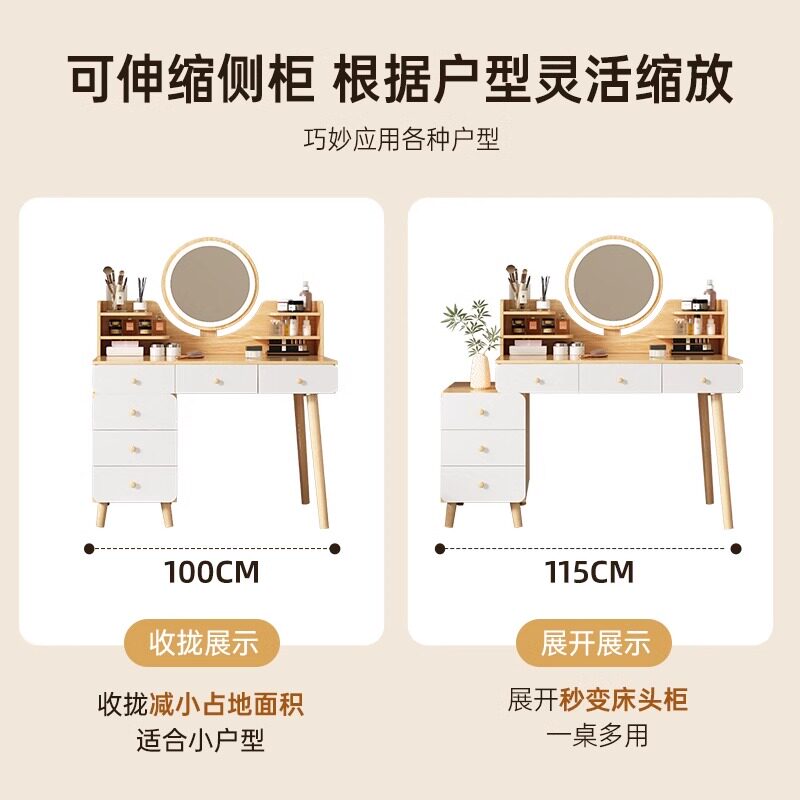 可伸缩侧柜 根据户型灵活缩放

巧妙应用各种户型

100CM

收拢展示

收拢减小占地面积
适合小户型

115CM

展开展示

展开秒变床头柜
一桌多用