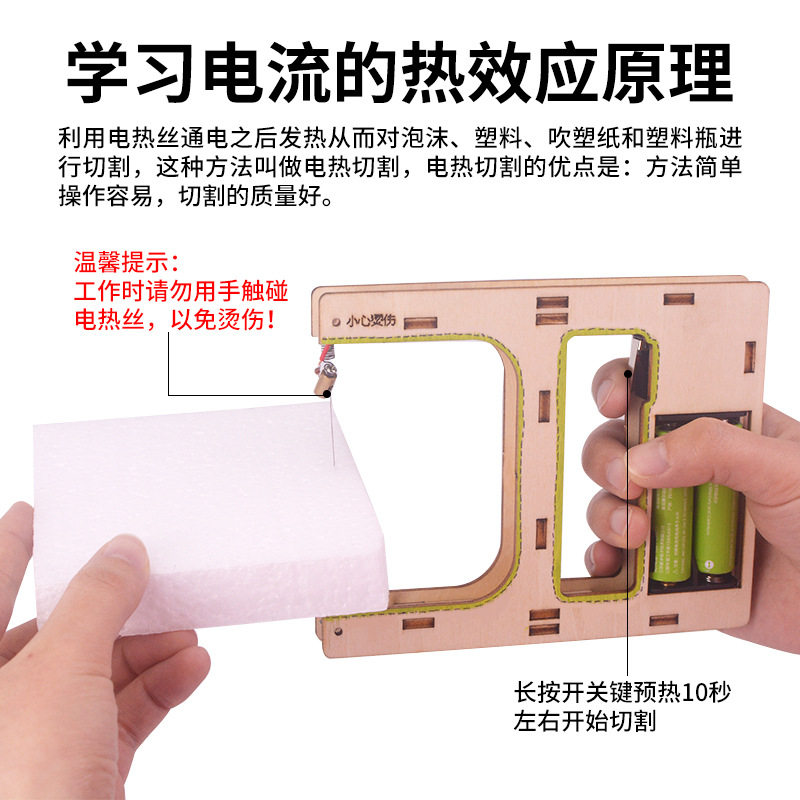 学习电流的热效应原理

利用电热丝通电之后发热从而对泡沫、塑料、吹塑纸和塑料瓶进行切割，这种方法叫做电热切割，电热切割的优点是：方法简单操作容易，切割的质量好。

温馨提示：
工作时请勿用手触碰电热丝，以免烫伤！

小心烫伤

长按开关键预热10秒左右开始切割