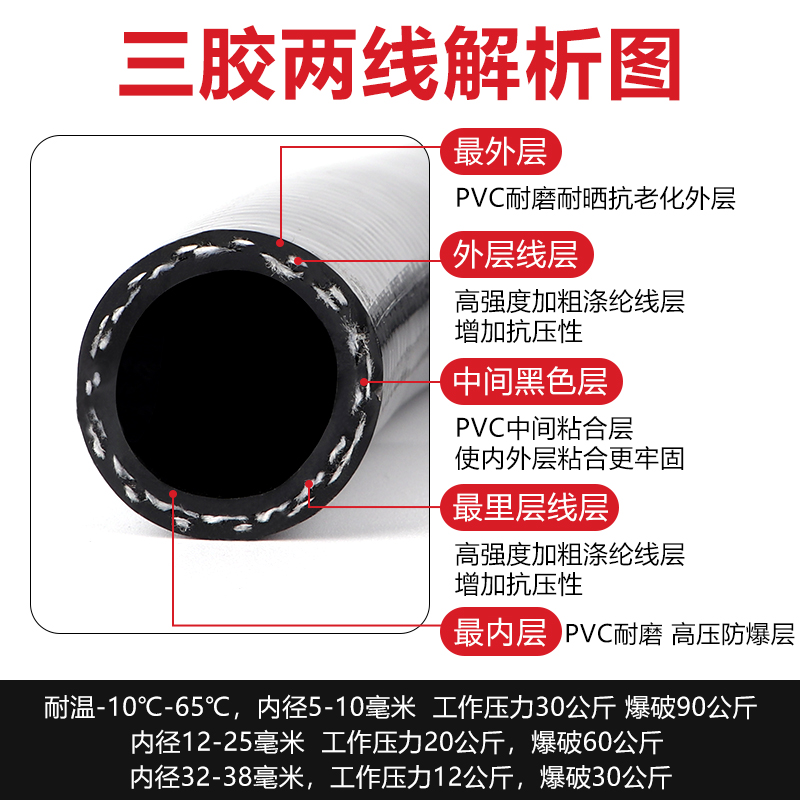 三胶两线解析图

最外层
PVC耐磨耐晒抗老化外层

外层线层
高强度加粗涤纶线层
增加抗压性

中间黑色层
PVC中间粘合层
使内外层粘合更牢固

最里层线层
高强度加粗涤纶线层
增加抗压性

最内层 PVC耐磨 高压防爆层

耐温-10℃-65℃，内径5-10毫米 工作压力30公斤 爆破90公斤
内径12-25毫米 工作压力20公斤，爆破60公斤
内径32-38毫米，工作压力12公斤，爆破30公斤