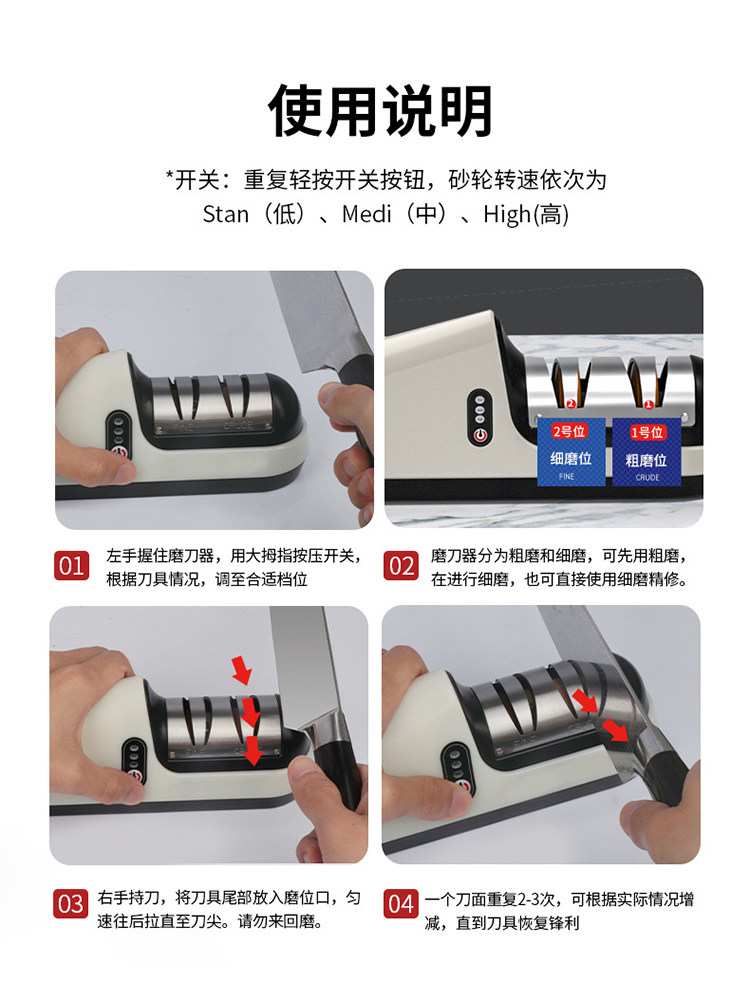 使用说明

*开关：重复轻按开关按钮，砂轮转速依次为 Stan（低）、Medi（中）、High(高)

FINE CRUDE

2 1
2号位 细磨位 FINE
1号位 粗磨位 CRUDE

01 左手握住磨刀器，用大拇指按压开关，根据刀具情况，调至合适档位

02 磨刀器分为粗磨和细磨，可先用粗磨，在进行细磨，也可直接使用细磨精修。

03 右手持刀，将刀具尾部放入磨位口，匀速往后拉直至刀尖。请勿来回磨。

04 一个刀面重复2-3次，可根据实际情况增减，直到刀具恢复锋利