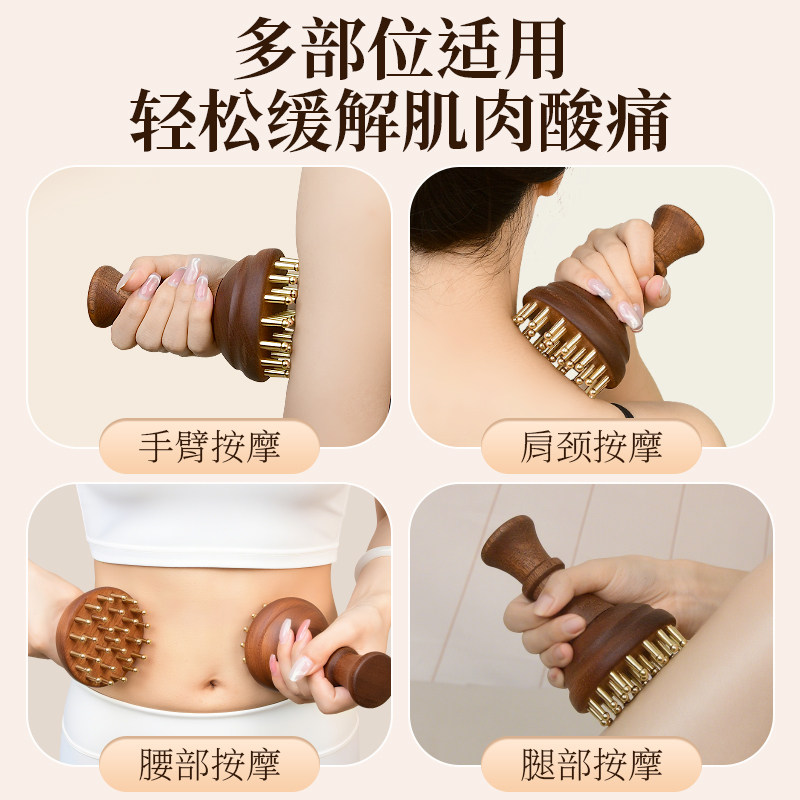 多部位适用
轻松缓解肌肉酸痛

手臂按摩

肩颈按摩

腰部按摩

腿部按摩