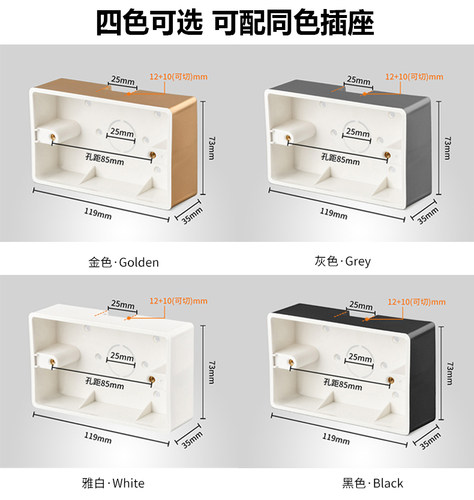 四色可选 可配同色插座

25mm
12+10(可切)mm
25mm
孔距85mm
73mm
119mm
35mm

金色 · Golden

25mm
12+10(可切)mm
25mm
孔距85mm
73mm
119mm
35mm

灰色 · Grey

25mm
12+10(可切)mm
25mm
孔距85mm
73mm
119mm
35mm

雅白 · White

25mm
12+10(可切)mm
25mm
孔距85mm
73mm
119mm
35mm

黑色 · Black