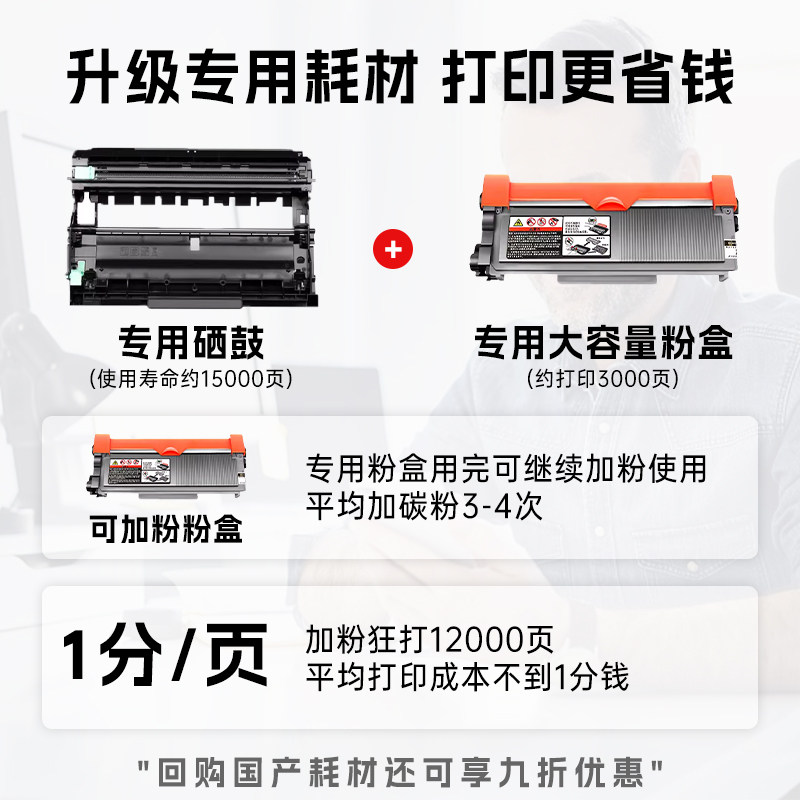 升级专用耗材 打印更省钱

专用硒鼓
(使用寿命约15000页)

+

专用大容量粉盒
(约打印3000页)

可加粉粉盒

专用粉盒用完可继续加粉使用
平均加碳粉3-4次

1分/页

加粉狂打12000页
平均打印成本不到1分钱

"回购国产耗材还可享九折优惠"