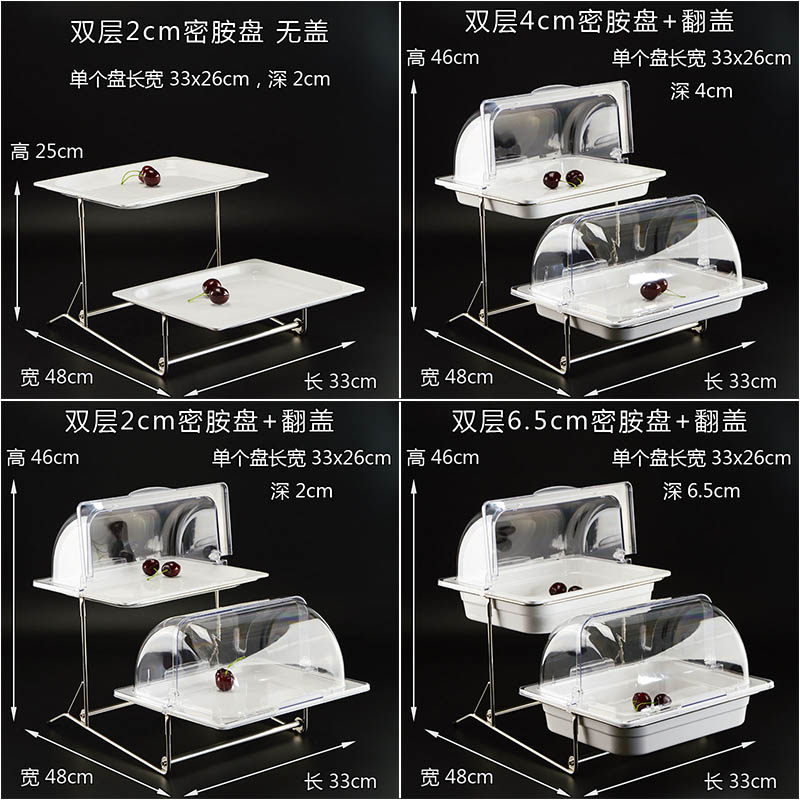 双层2cm密胺盘 无盖

单个盘长宽 33x26cm，深 2cm

高 25cm

宽 48cm

长 33cm

双层4cm密胺盘+翻盖

高 46cm

单个盘长宽 33x26cm

深 4cm

宽 48cm

长 33cm

双层2cm密胺盘+翻盖

高 46cm

单个盘长宽 33x26cm

深 2cm

宽 48cm

长 33cm

双层6.5cm密胺盘+翻盖

高 46cm

单个盘长宽 33x26cm

深 6.5cm

宽 48cm

长 33cm