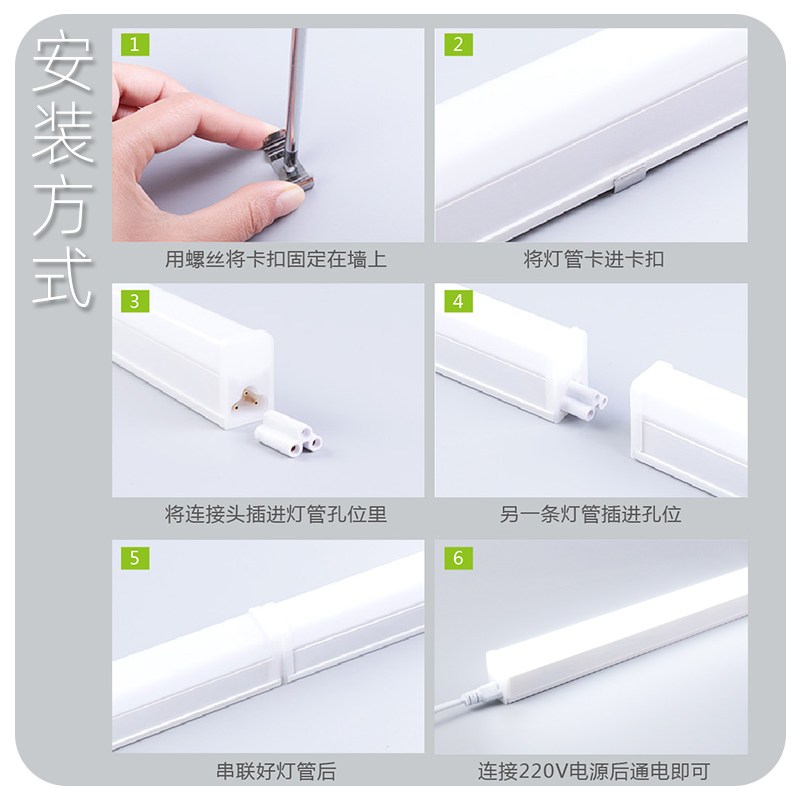 安装方式

1
用螺丝将卡扣固定在墙上

2
将灯管卡进卡扣

3
将连接头插进灯管孔位里

4
另一条灯管插进孔位

5
串联好灯管后

6
连接220V电源后通电即可