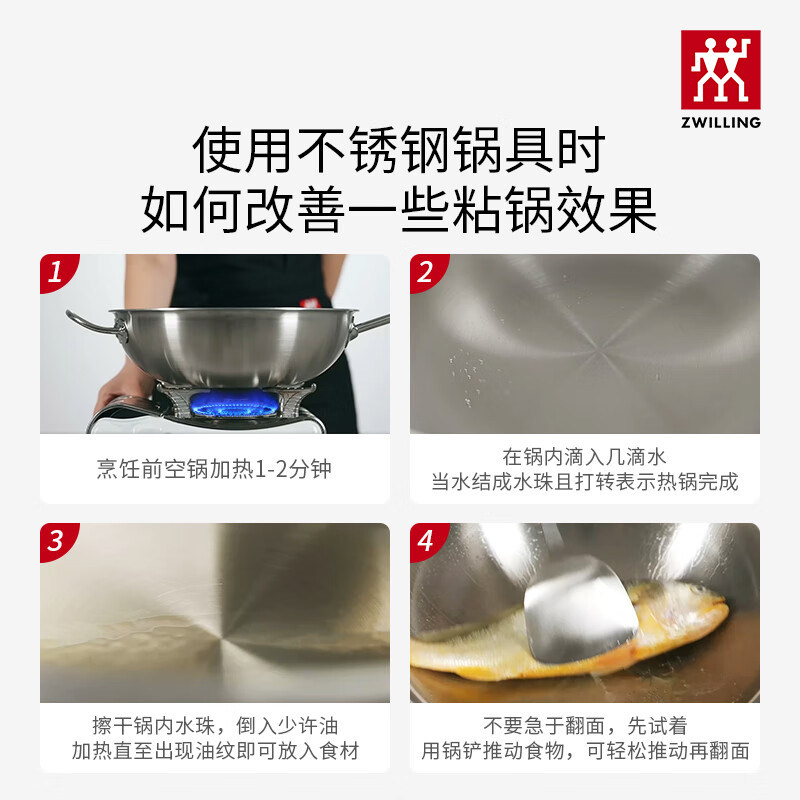 ZWILLING

使用不锈钢锅具时
如何改善一些粘锅效果

1

烹饪前空锅加热1-2分钟

2

在锅内滴入几滴水
当水结成水珠且打转表示热锅完成

3

擦干锅内水珠，倒入少许油
加热直至出现油纹即可放入食材

4

不要急于翻面，先试着
用锅铲推动食物，可轻松推动再翻面