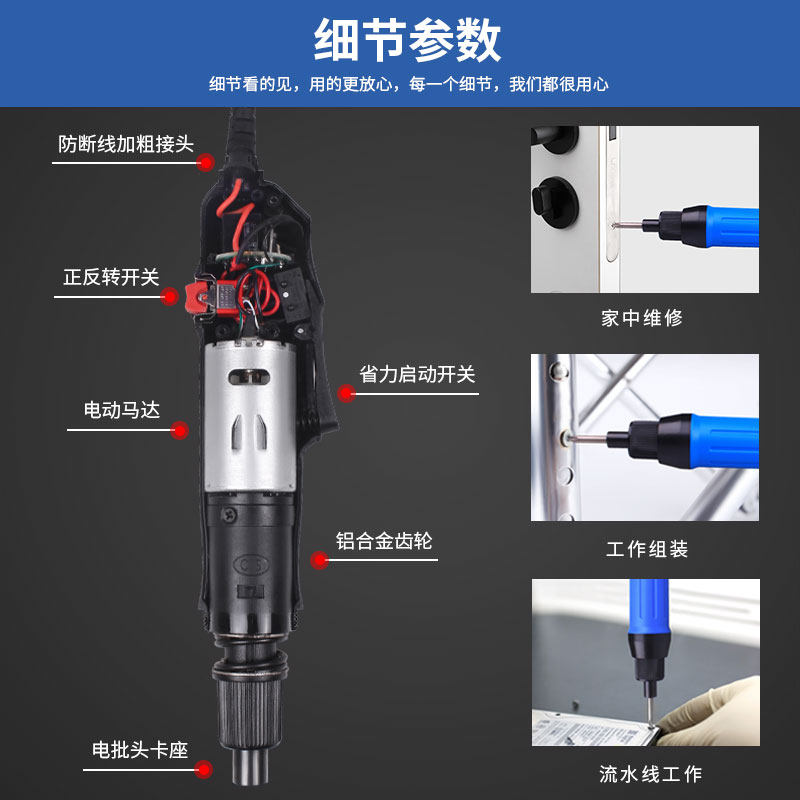 细节参数

细节看的见，用的更放心，每一个细节，我们都很用心

防断线加粗接头

正反转开关

电动马达

省力启动开关

铝合金齿轮

电批头卡座

家中维修

工作组装

流水线工作