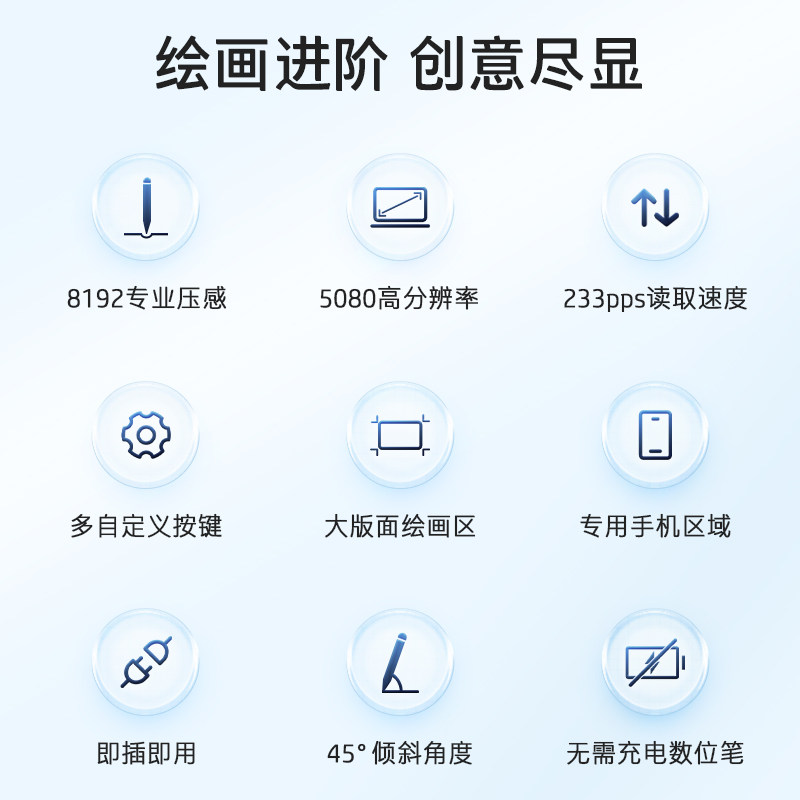 绘画进阶 创意尽显

8192专业压感

5080高分辨率

233pps读取速度

多自定义按键

大版面绘画区

专用手机区域

即插即用

45°倾斜角度

无需充电数位笔