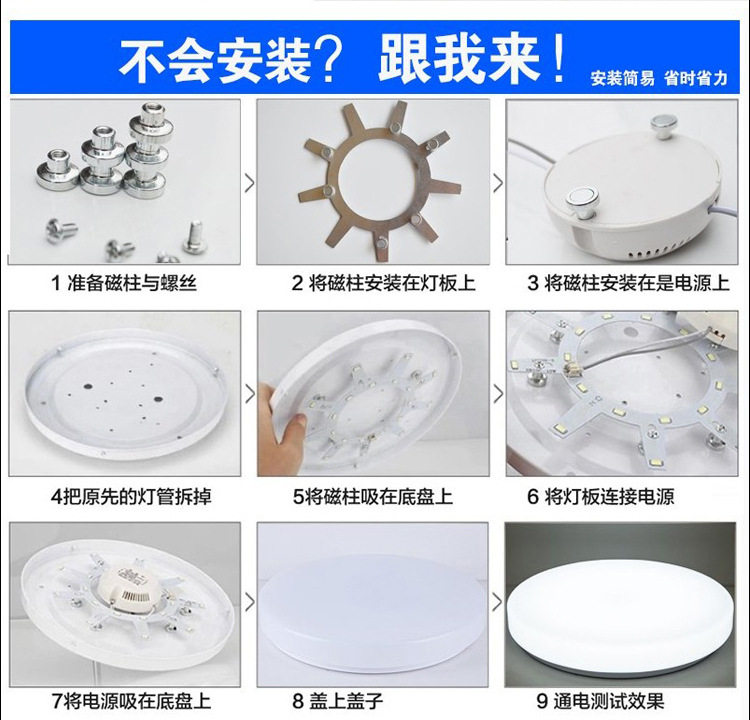 不会安装？ 跟我来！ 安装简易 省时省力

1 准备磁柱与螺丝

2 将磁柱安装在灯板上

3 将磁柱安装在是电源上

4把原先的灯管拆掉

5将磁柱吸在底盘上

6 将灯板连接电源

7将电源吸在底盘上

8 盖上盖子

9 通电测试效果