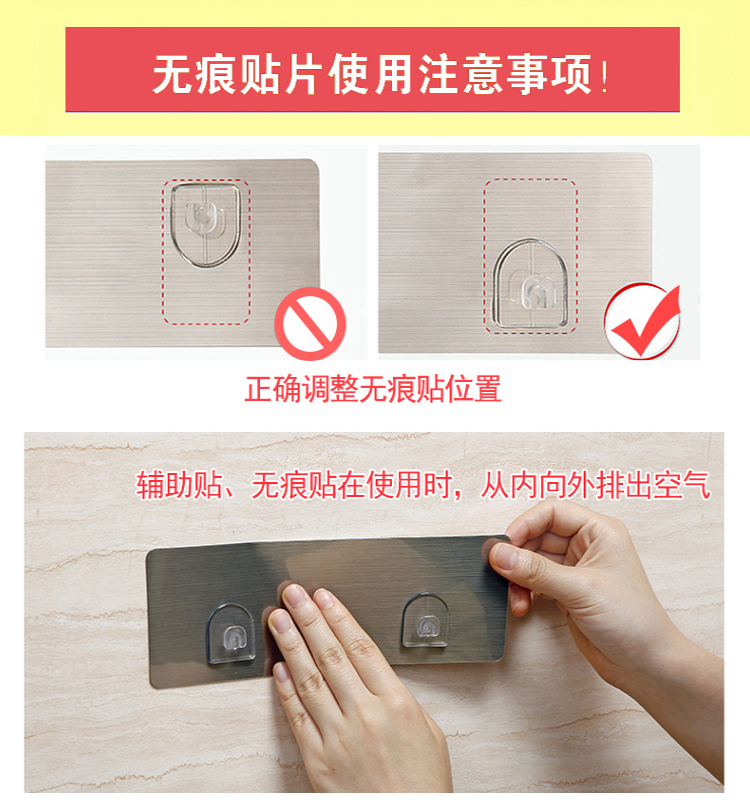 无痕贴片使用注意事项！

正确调整无痕贴位置

辅助贴、无痕贴在使用时，从内向外排出空气