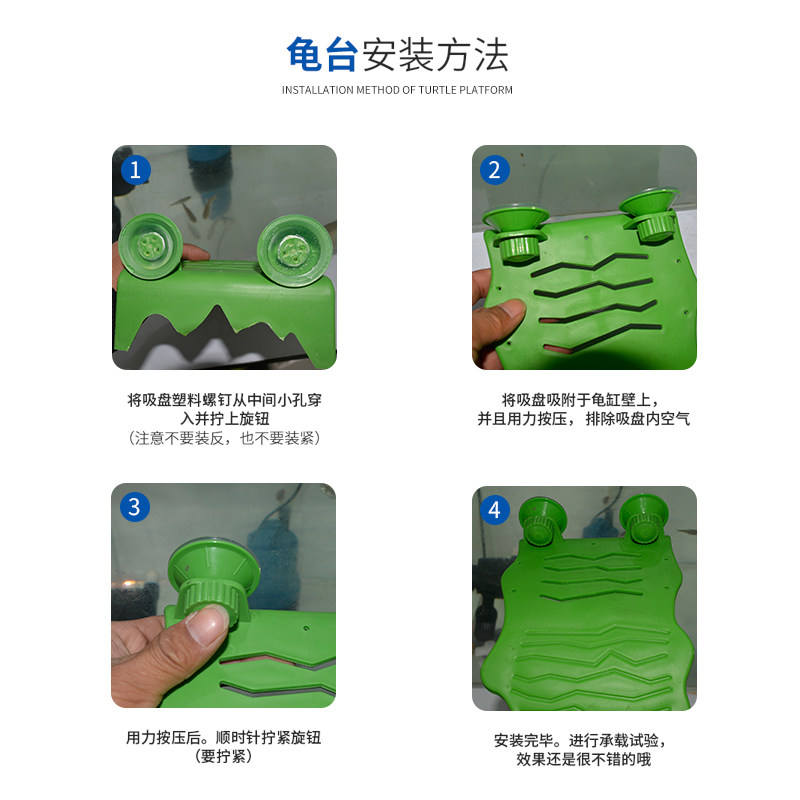 龟台安装方法

INSTALLATION METHOD OF TURTLE PLATFORM

1

将吸盘塑料螺钉从中间小孔穿入并拧上旋钮
（注意不要装反，也不要装紧）

2

将吸盘吸附于龟缸壁上，
并且用力按压，排除吸盘内空气

3

用力按压后。顺时针拧紧旋钮
（要拧紧）

4

安装完毕。进行承载试验，
效果还是很不错的哦