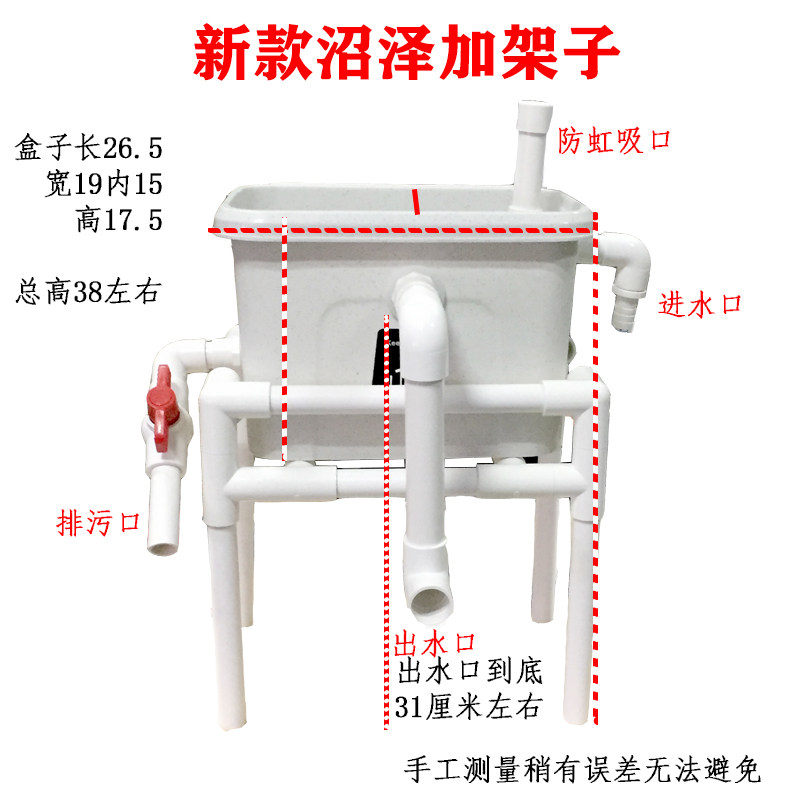 新款沼泽加架子

盒子长26.5
宽19内15
高17.5

总高38左右

防虹吸口

进水口

排污口

出水口

出水口到底
31厘米左右

手工测量稍有误差无法避免