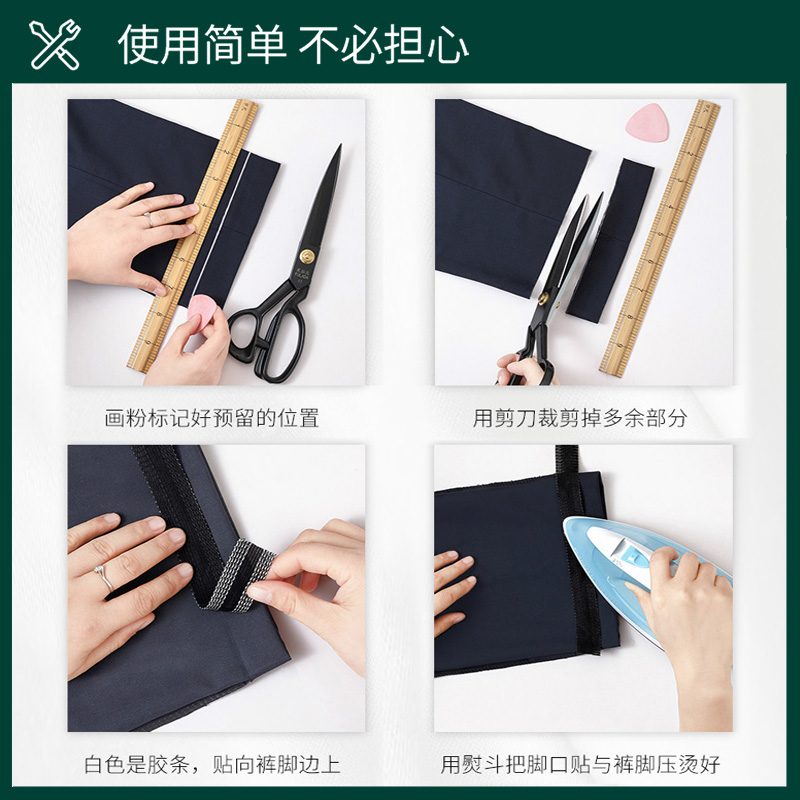 使用简单 不必担心

画粉标记好预留的位置

用剪刀裁剪掉多余部分

白色是胶条，贴向裤脚边上

用熨斗把脚口贴与裤脚压烫好