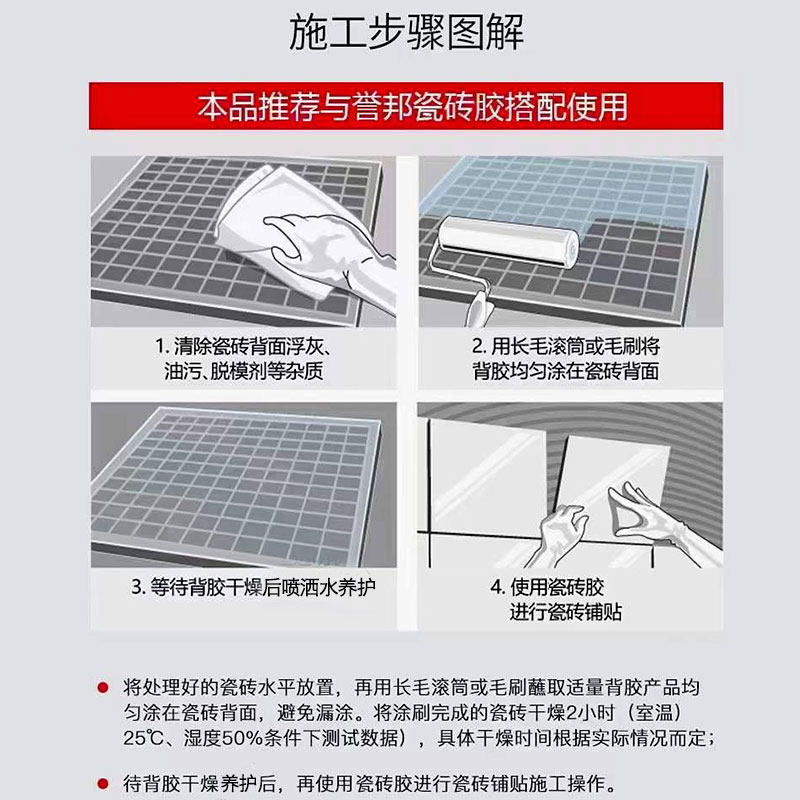 施工步骤图解

本品推荐与誉邦瓷砖胶搭配使用

1. 清除瓷砖背面浮灰、油污、脱模剂等杂质

2. 用长毛滚筒或毛刷将背胶均匀涂在瓷砖背面

3. 等待背胶干燥后喷洒水养护

4. 使用瓷砖胶进行瓷砖铺贴

● 将处理好的瓷砖水平放置，再用长毛滚筒或毛刷蘸取适量背胶产品均匀涂在瓷砖背面，避免漏涂。将涂刷完成的瓷砖干燥2小时（室温）25℃、湿度50%条件下测试数据），具体干燥时间根据实际情况而定；

● 待背胶干燥养护后，再使用瓷砖胶进行瓷砖铺贴施工操作。