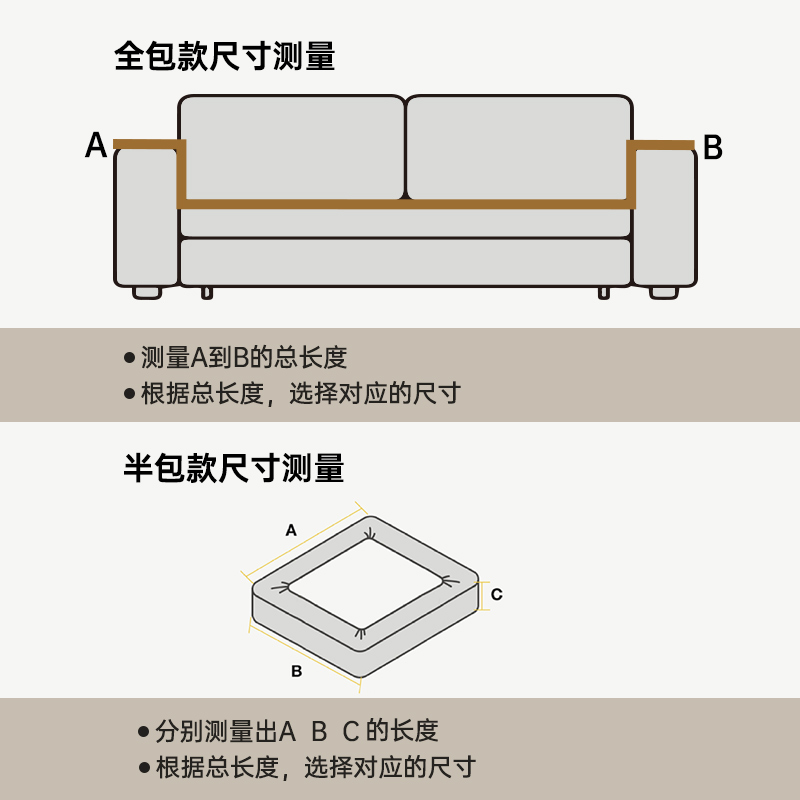 全包款尺寸测量

A

B

● 测量A到B的总长度
● 根据总长度，选择对应的尺寸

半包款尺寸测量

A

C

B

● 分别测量出A B C 的长度
● 根据总长度，选择对应的尺寸